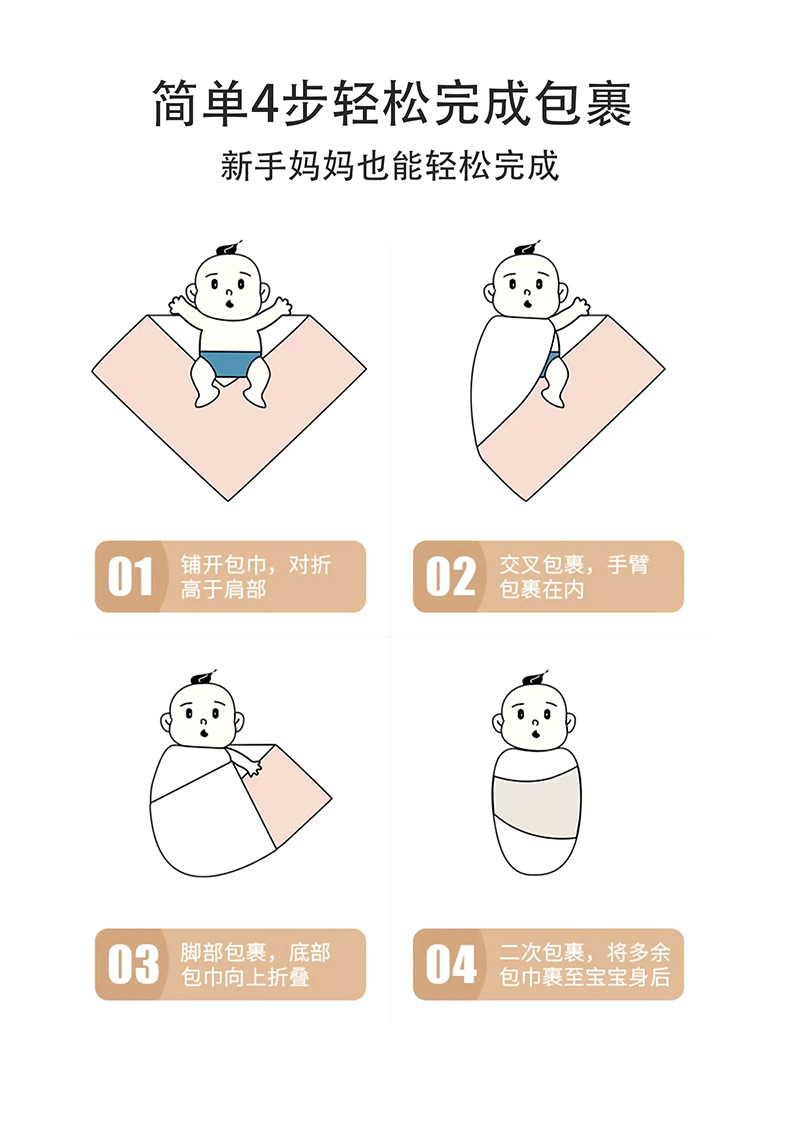 简单4步轻松完成包裹

新手妈妈也能轻松完成

01 铺开包巾，对折高于肩部

02 交叉包裹，手臂包裹在内

03 脚部包裹，底部包巾向上折叠

04 二次包裹，将多余包巾裹至宝宝身后