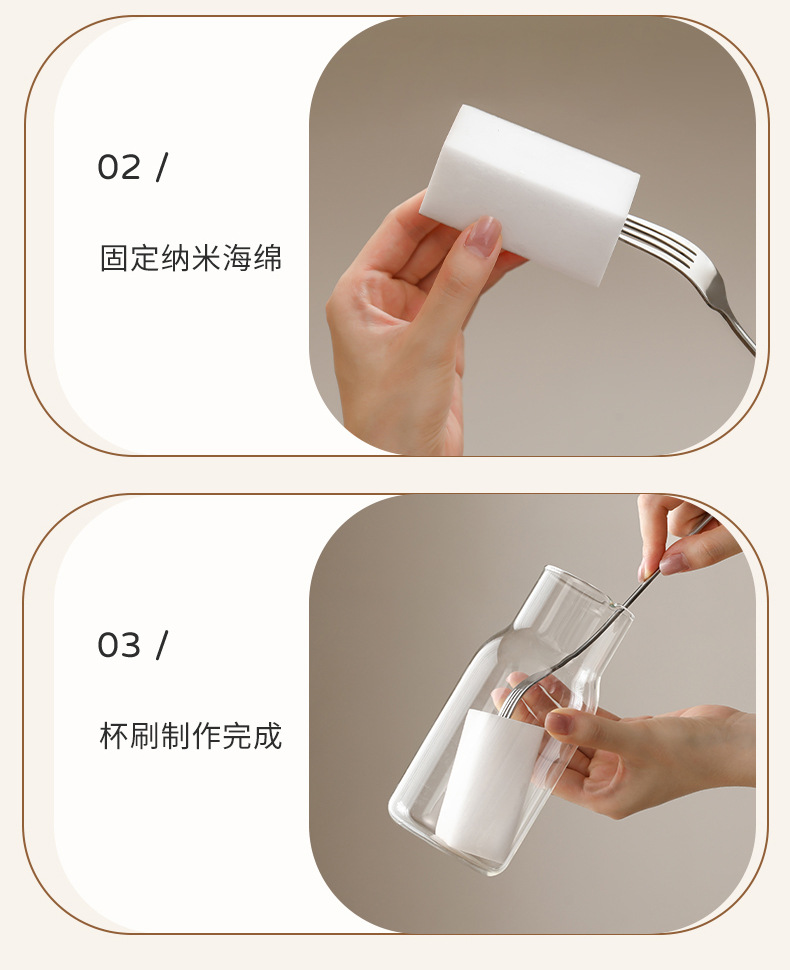 02 /

固定纳米海绵

03 /

杯刷制作完成