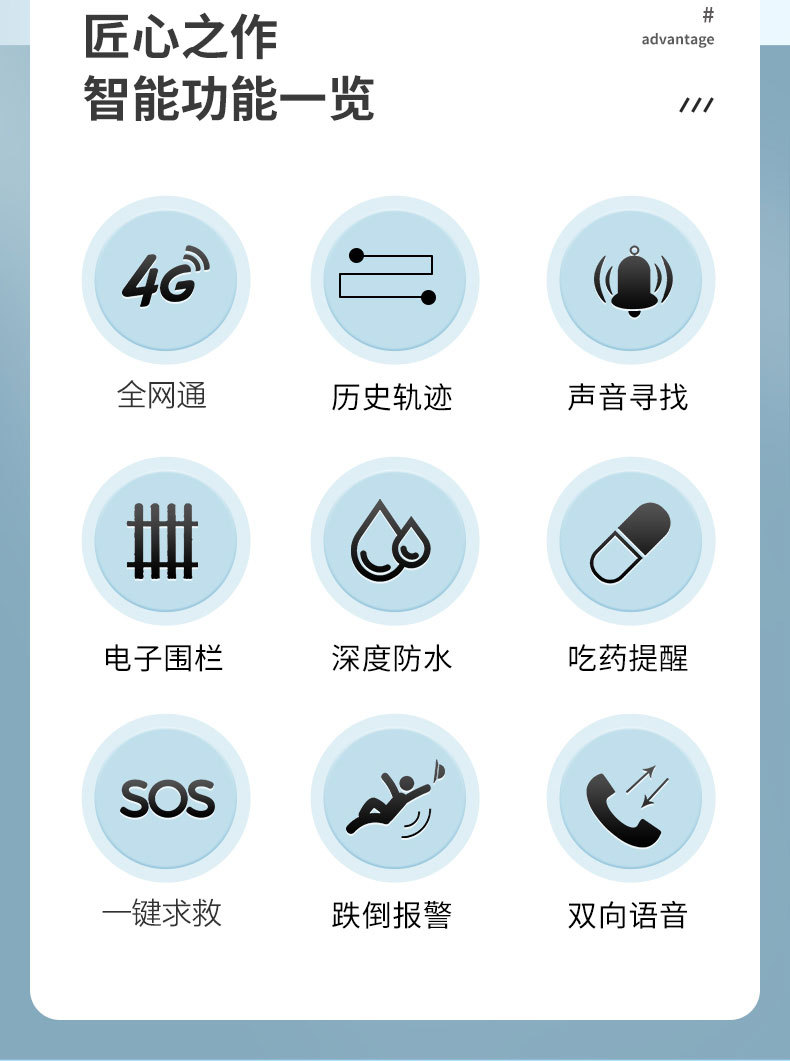 匠心之作
智能功能一览

#
advantage

///

4G

全网通

历史轨迹

声音寻找

电子围栏

深度防水

吃药提醒

SOS

一键求救

跌倒报警

双向语音