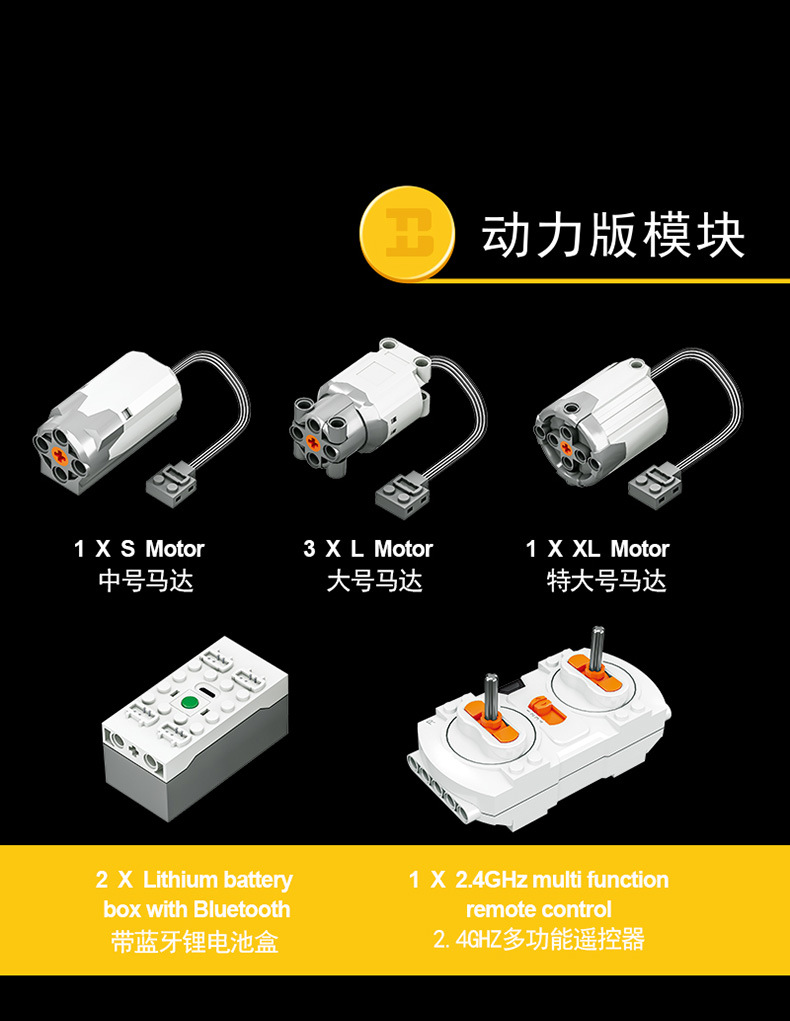 动力版模块

1 X S Motor
中号马达

3 X L Motor
大号马达

1 X XL Motor
特大号马达

2 X Lithium battery box with Bluetooth
带蓝牙锂电池盒

1 X 2.4GHz multi function remote control
2.4GHZ多功能遥控器