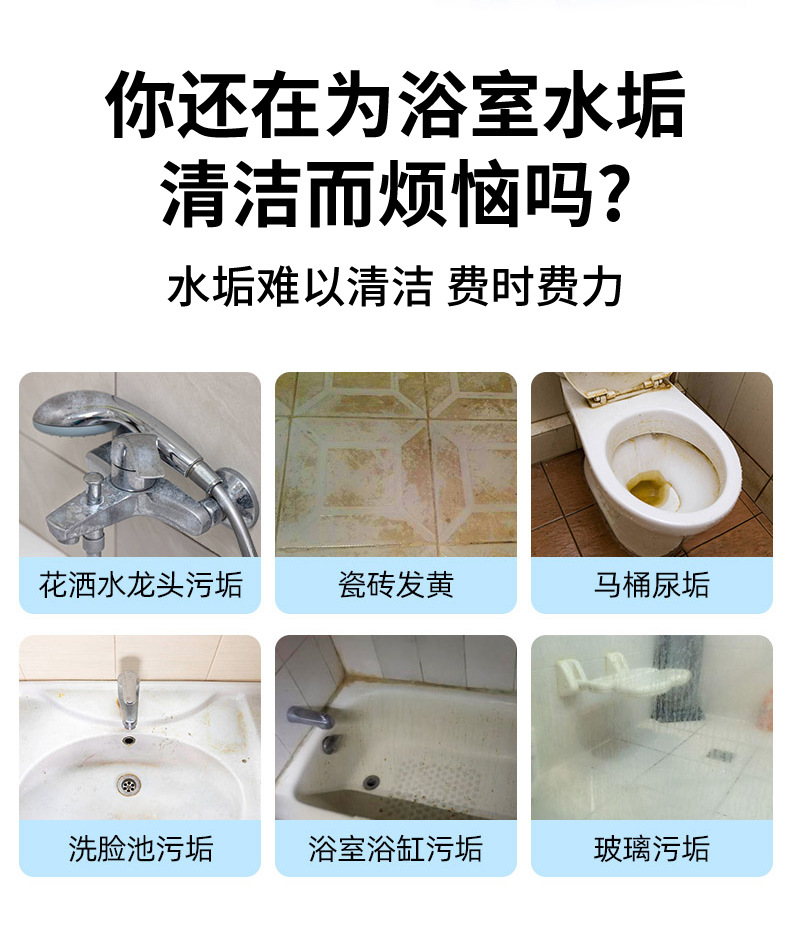 你还在为浴室水垢清洁而烦恼吗?

水垢难以清洁 费时费力

花洒水龙头污垢

瓷砖发黄

马桶尿垢

洗脸池污垢

浴室浴缸污垢

玻璃污垢