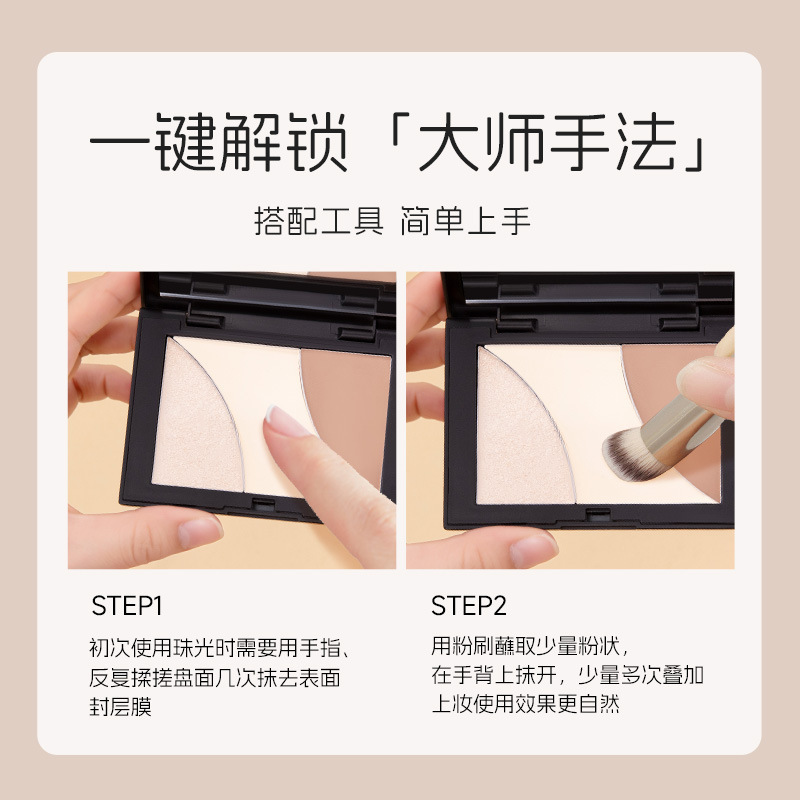 一键解锁「大师手法」

搭配工具 简单上手

STEP1

初次使用珠光时需要用手指、反复揉搓盘面几次抹去表面封层膜

STEP2

用粉刷蘸取少量粉状，在手背上抹开，少量多次叠加上妆使用效果更自然