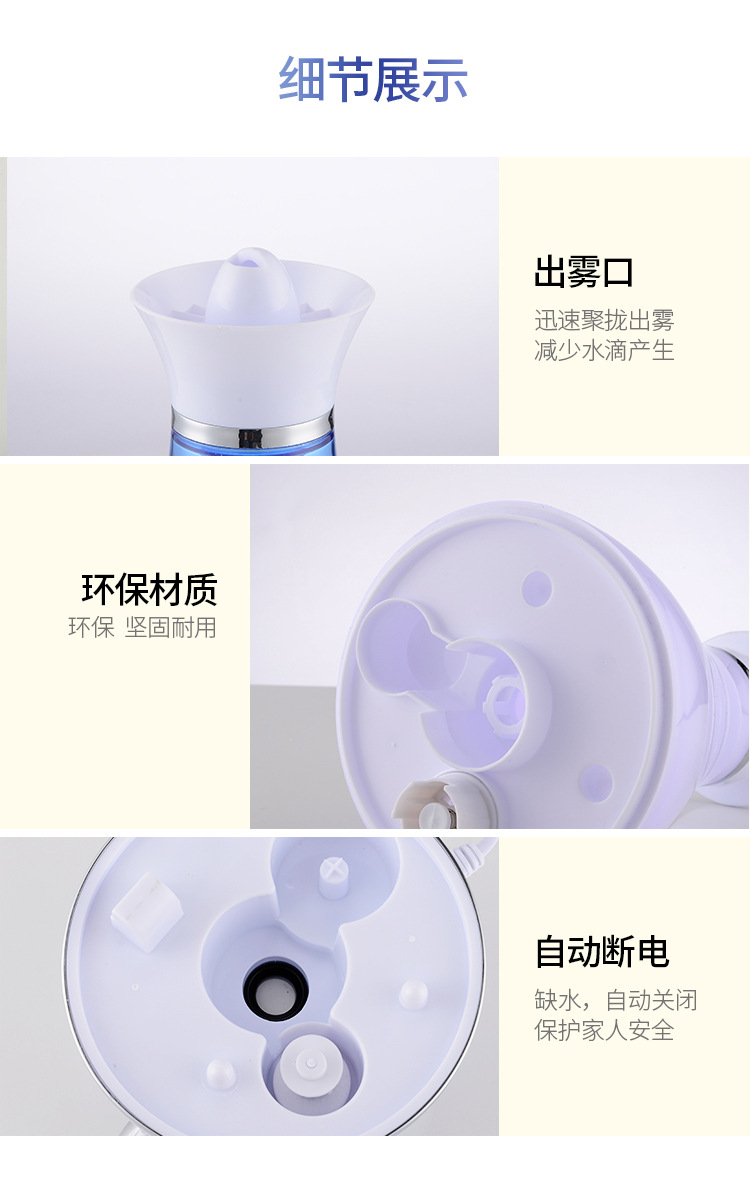 细节展示

出雾口
迅速聚拢出雾
减少水滴产生

环保材质
环保 坚固耐用

自动断电
缺水，自动关闭
保护家人安全