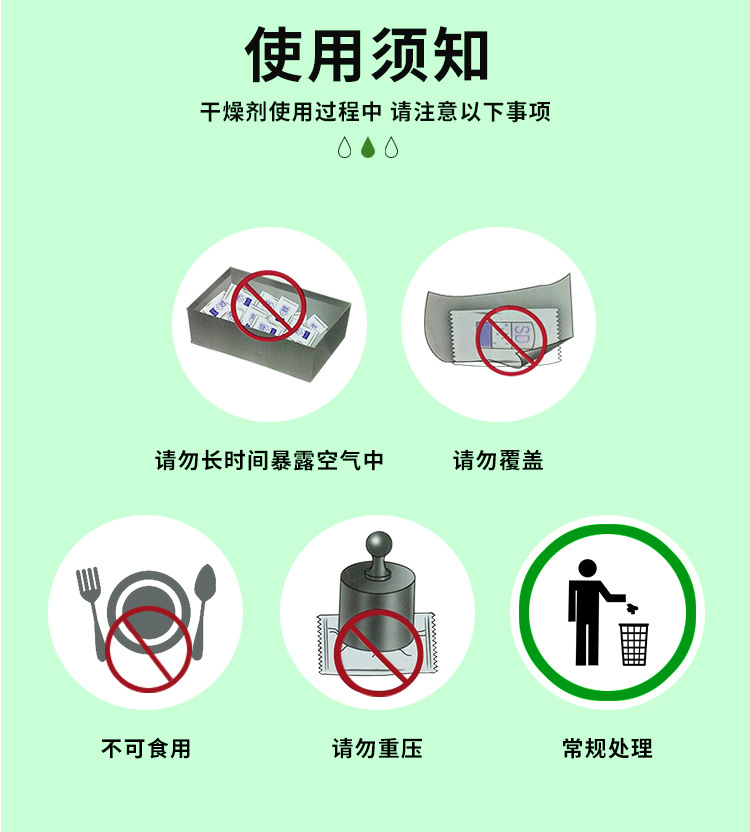 使用须知

干燥剂使用过程中 请注意以下事项

SD

请勿长时间暴露空气中

请勿覆盖

不可食用

请勿重压

常规处理