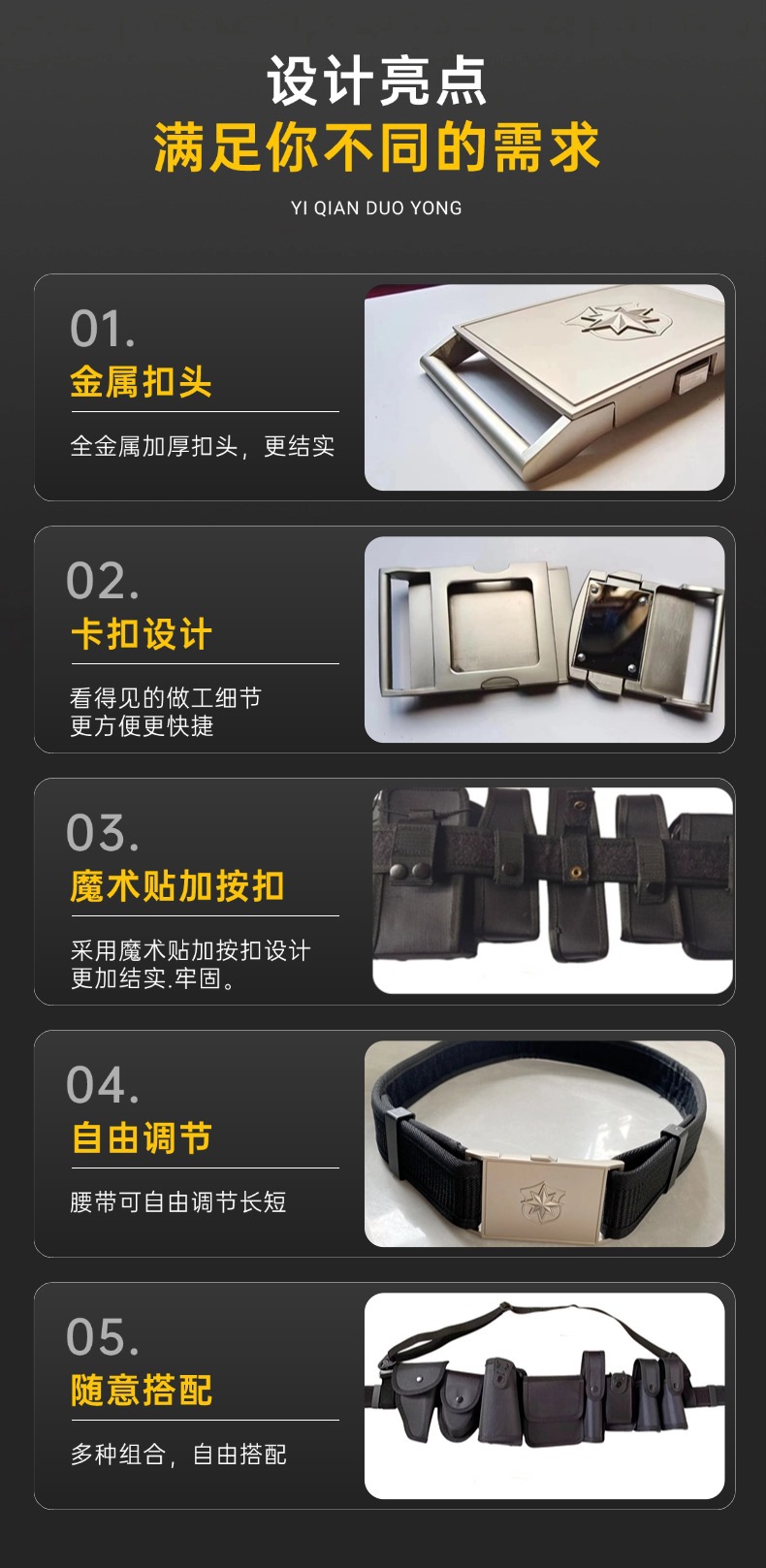 设计亮点
满足你不同的需求
YI QIAN DUO YONG

01.
金属扣头
全金属加厚扣头，更结实

02.
卡扣设计
看得见的做工细节
更方便更快捷

03.
魔术贴加按扣
采用魔术贴加按扣设计
更加结实.牢固。

04.
自由调节
腰带可自由调节长短

05.
随意搭配
多种组合，自由搭配