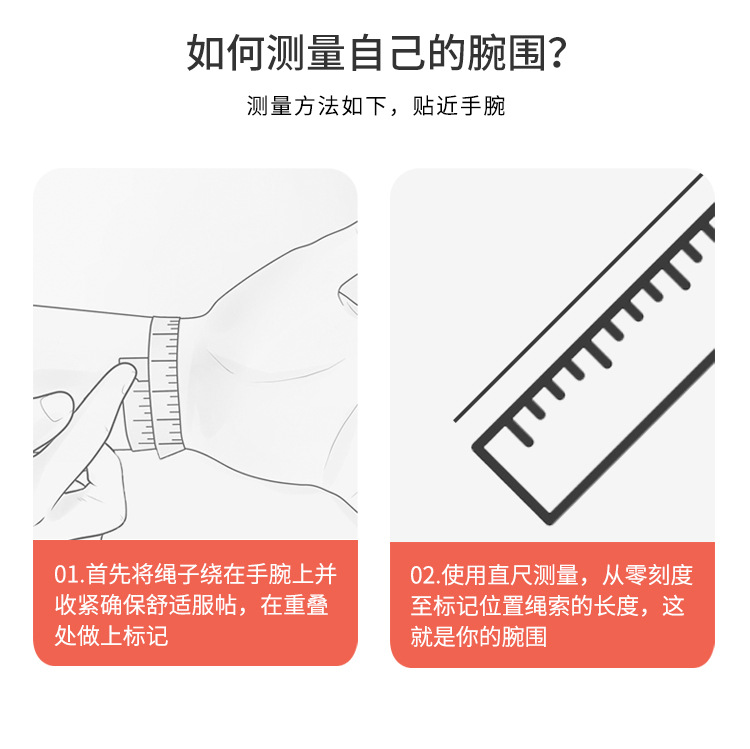 如何测量自己的腕围?

测量方法如下，贴近手腕

01.首先将绳子绕在手腕上并收紧确保舒适服帖，在重叠处做上标记

02.使用直尺测量，从零刻度至标记位置绳索的长度，这就是你的腕围