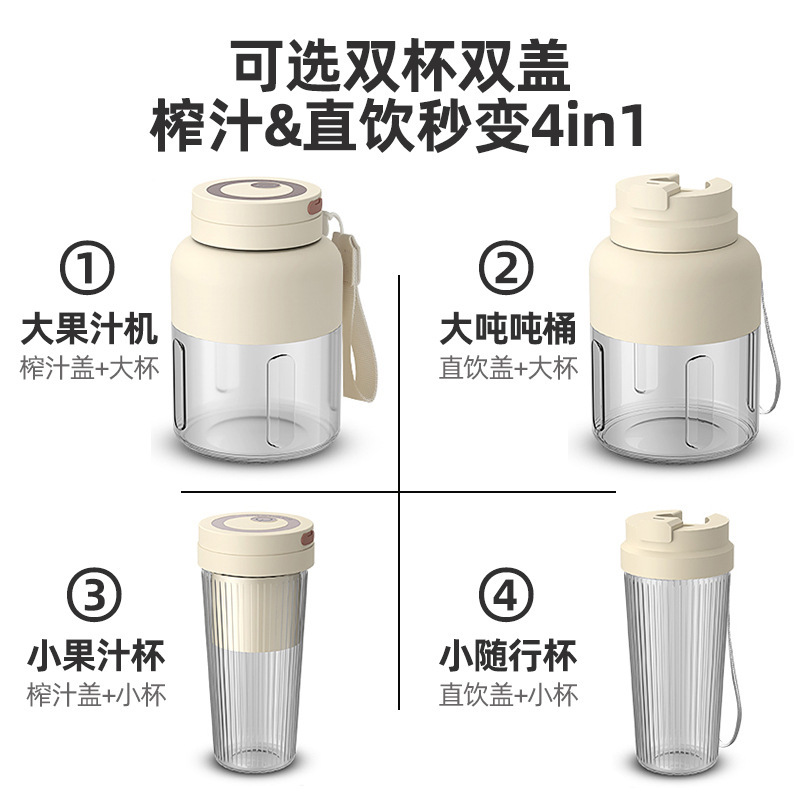 可选双杯双盖
榨汁&直饮秒变4in1

①
大果汁机
榨汁盖+大杯

②
大吨吨桶
直饮盖+大杯

③
小果汁杯
榨汁盖+小杯

④
小随行杯
直饮盖+小杯