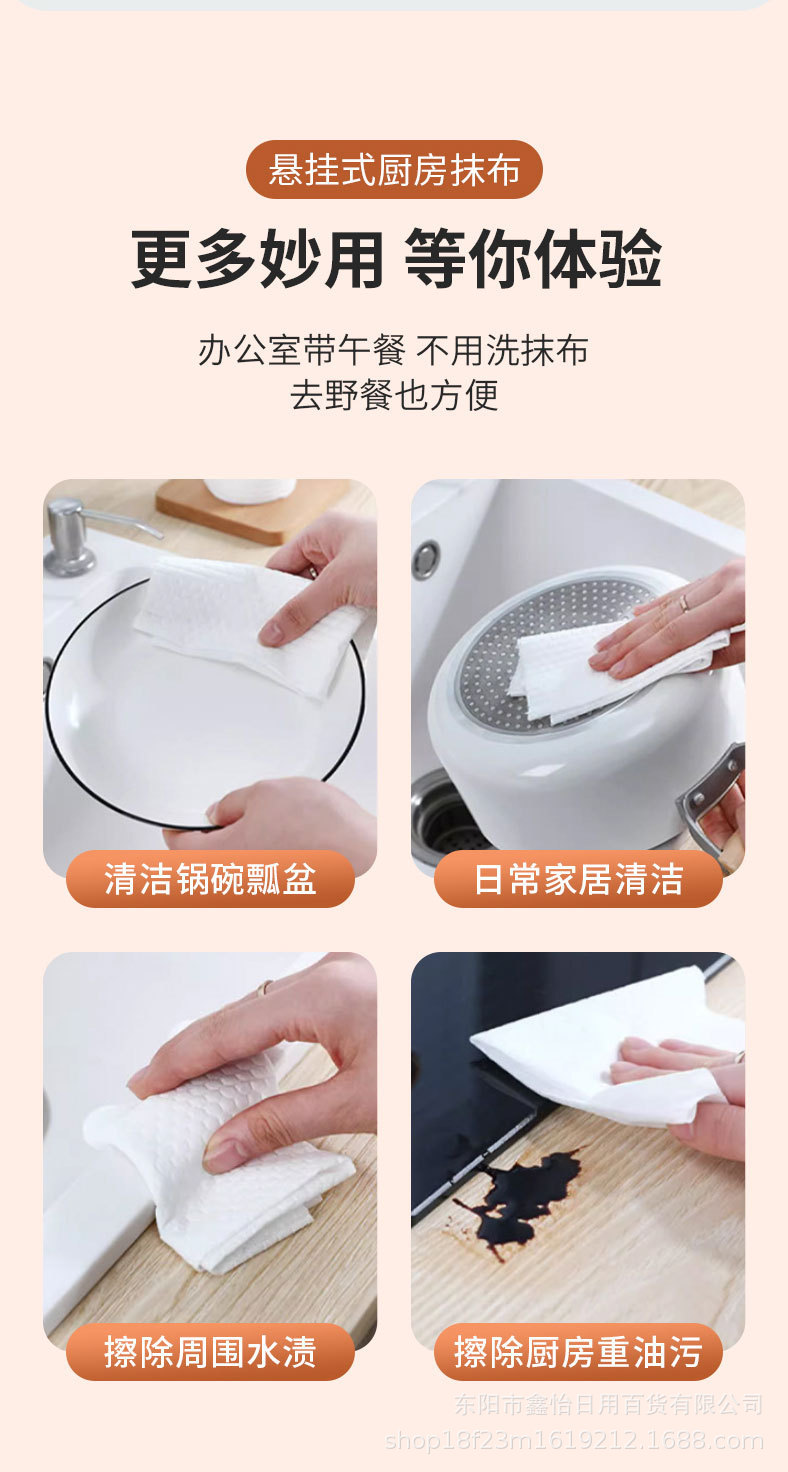 悬挂式厨房抹布

更多妙用 等你体验

办公室带午餐 不用洗抹布
去野餐也方便

清洁锅碗瓢盆

日常家居清洁

擦除周围水渍

擦除厨房重油污

东阳市鑫怡日用百货有限公司
shop18f23m1619212.1688.com