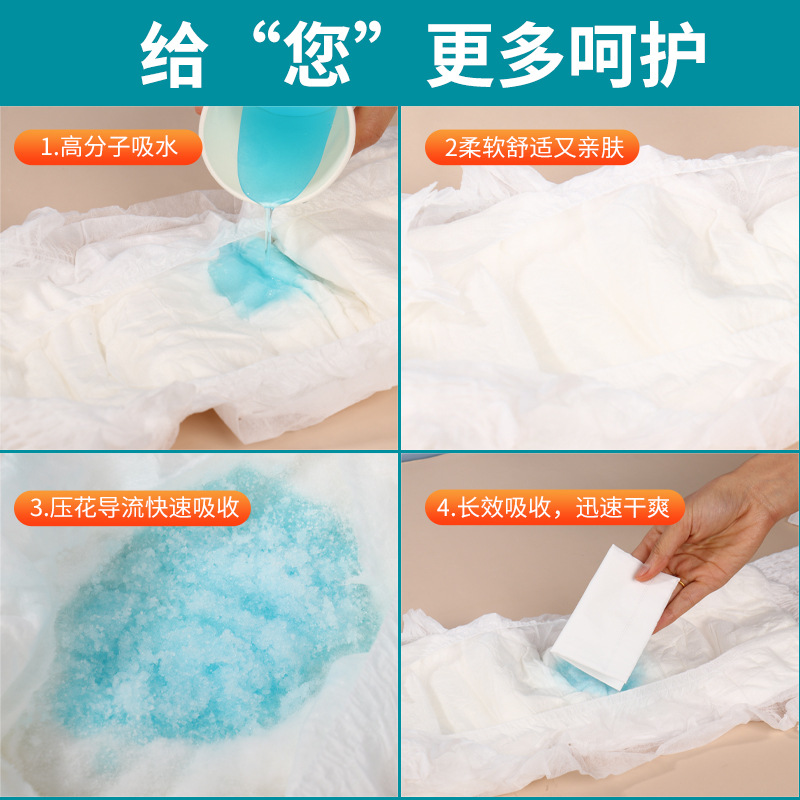 给“您”更多呵护

1.高分子吸水

2柔软舒适又亲肤

3.压花导流快速吸收

4.长效吸收，迅速干爽