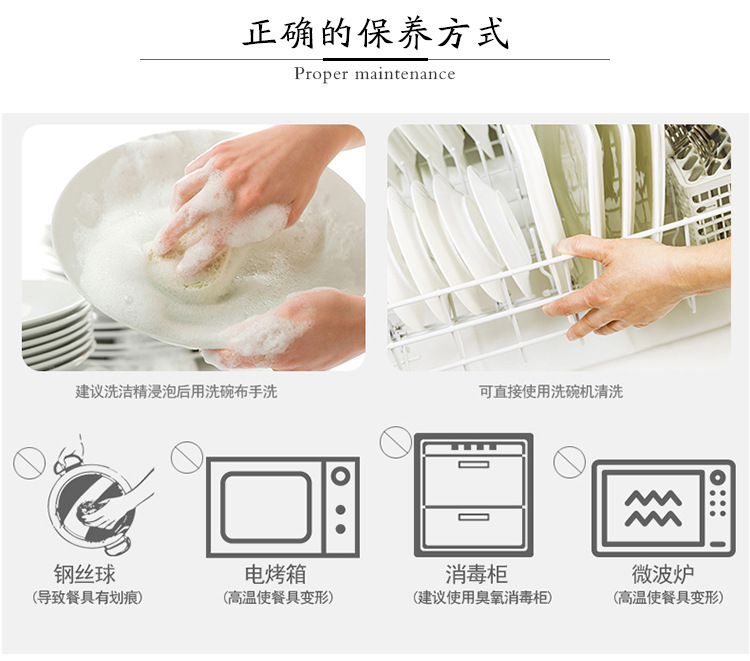 正确的保养方式

Proper maintenance

建议洗洁精浸泡后用洗碗布手洗

可直接使用洗碗机清洗

钢丝球
(导致餐具有划痕)

电烤箱
(高温使餐具变形)

消毒柜
(建议使用臭氧消毒柜)

微波炉
(高温使餐具变形)