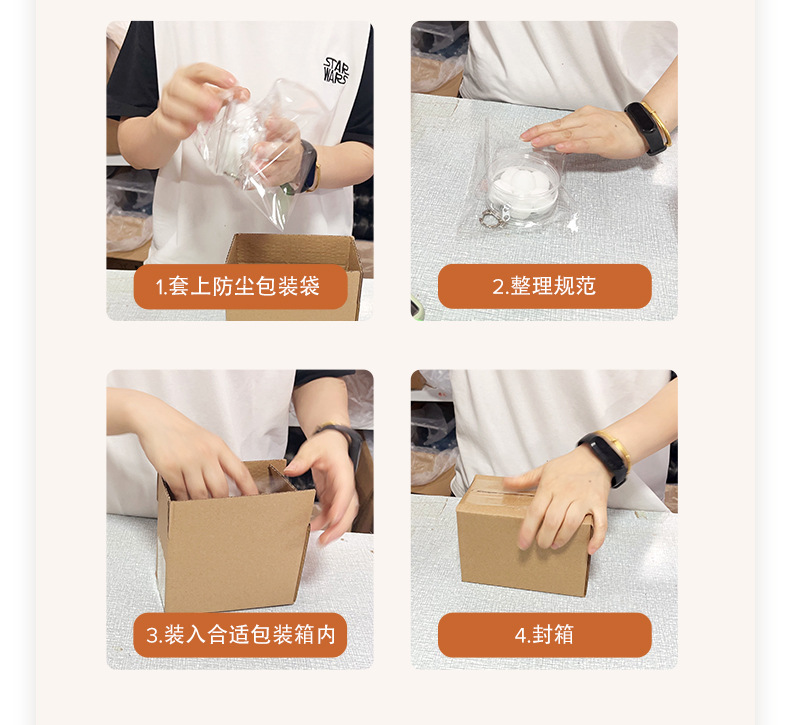 STAR WARS

1.套上防尘包装袋

2.整理规范

3.装入合适包装箱内

4.封箱