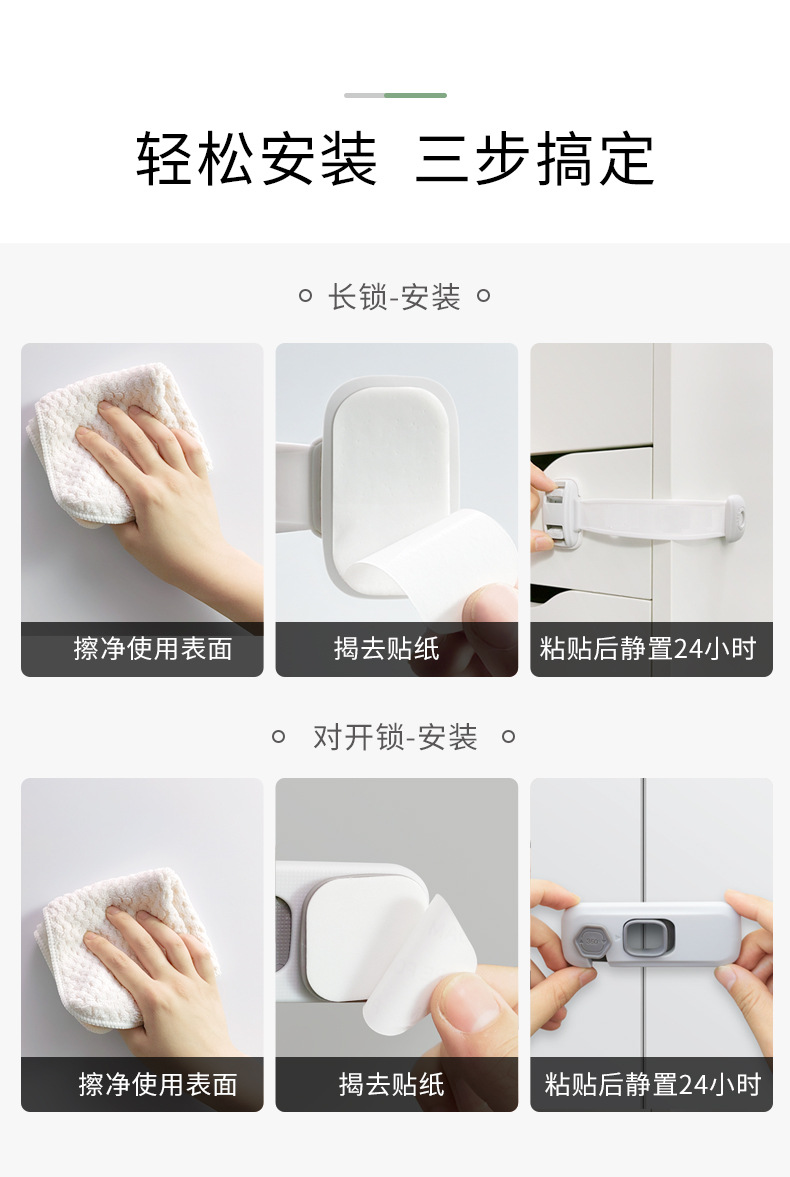 轻松安装 三步搞定

长锁-安装

擦净使用表面

揭去贴纸

粘贴后静置24小时

对开锁-安装

擦净使用表面

揭去贴纸

粘贴后静置24小时