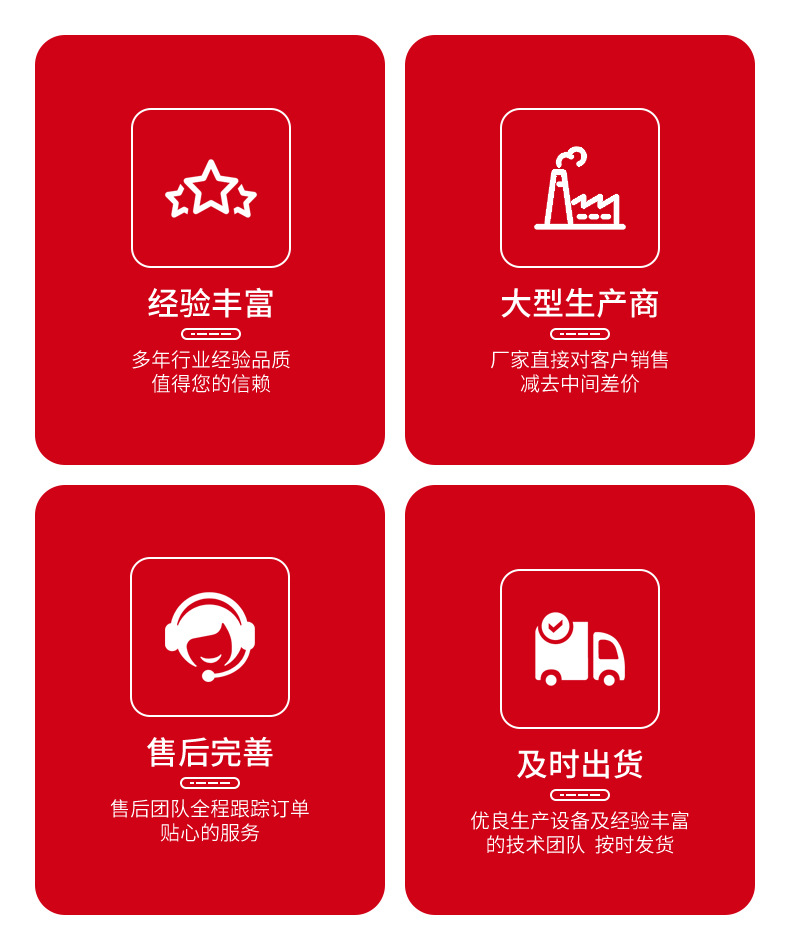 经验丰富

多年行业经验品质
值得您的信赖

大型生产商

厂家直接对客户销售
减去中间差价

售后完善

售后团队全程跟踪订单
贴心的服务

及时出货

优良生产设备及经验丰富
的技术团队 按时发货