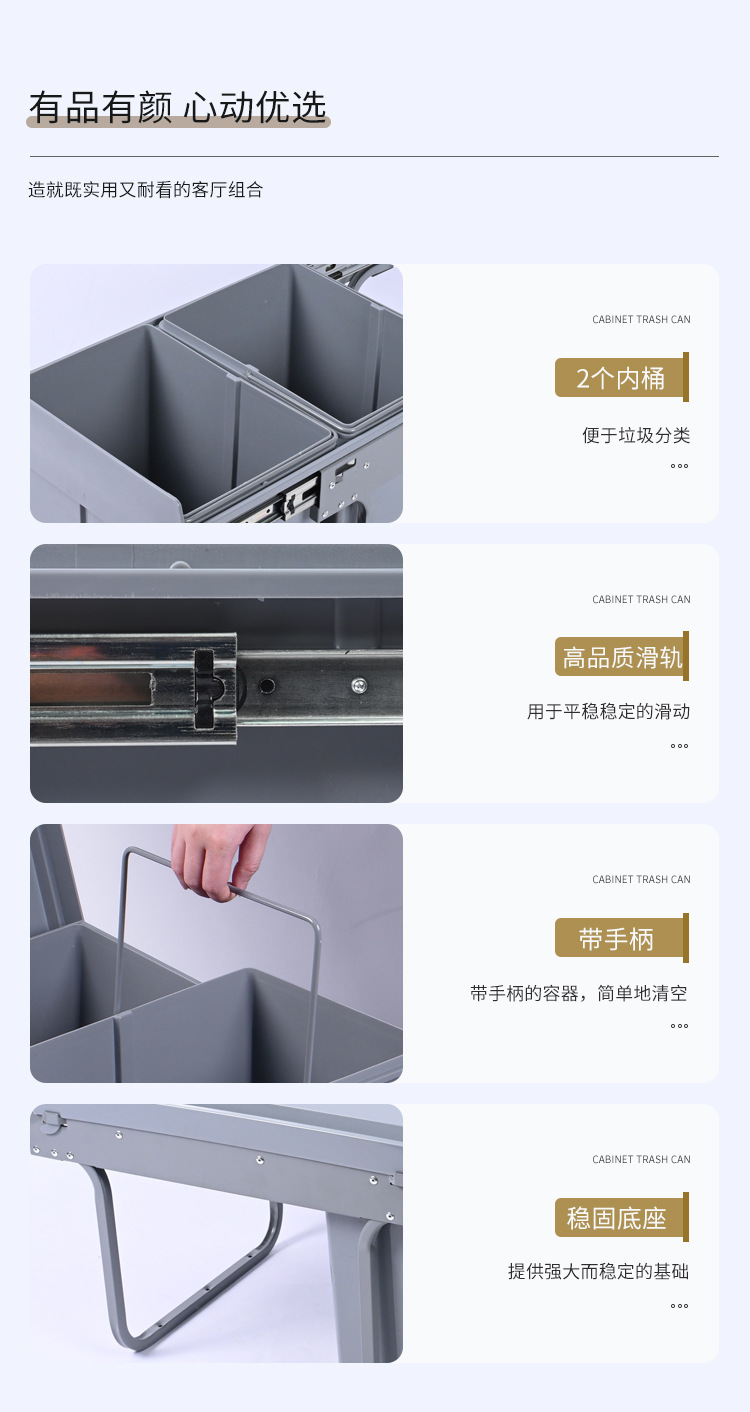 有品有颜 心动优选

造就既实用又耐看的客厅组合

CABINET TRASH CAN

2个内桶

便于垃圾分类

。。。

CABINET TRASH CAN

高品质滑轨

用于平稳稳定的滑动

。。。

CABINET TRASH CAN

带手柄

带手柄的容器，简单地清空

。。。

CABINET TRASH CAN

稳固底座

提供强大而稳定的基础

。。。