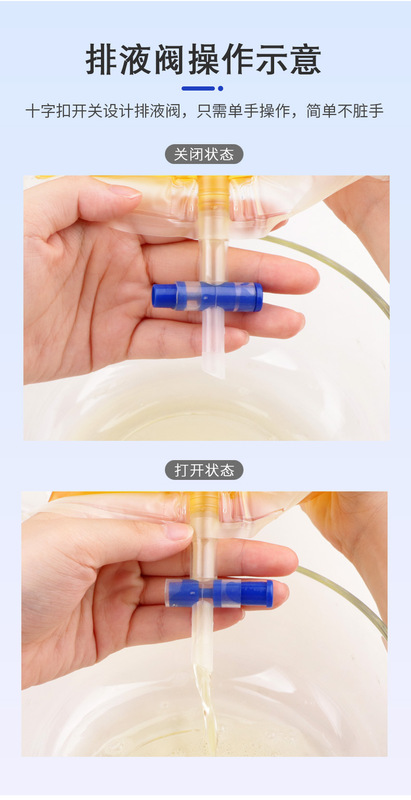 排液阀操作示意

十字扣开关设计排液阀，只需单手操作，简单不脏手

关闭状态

打开状态