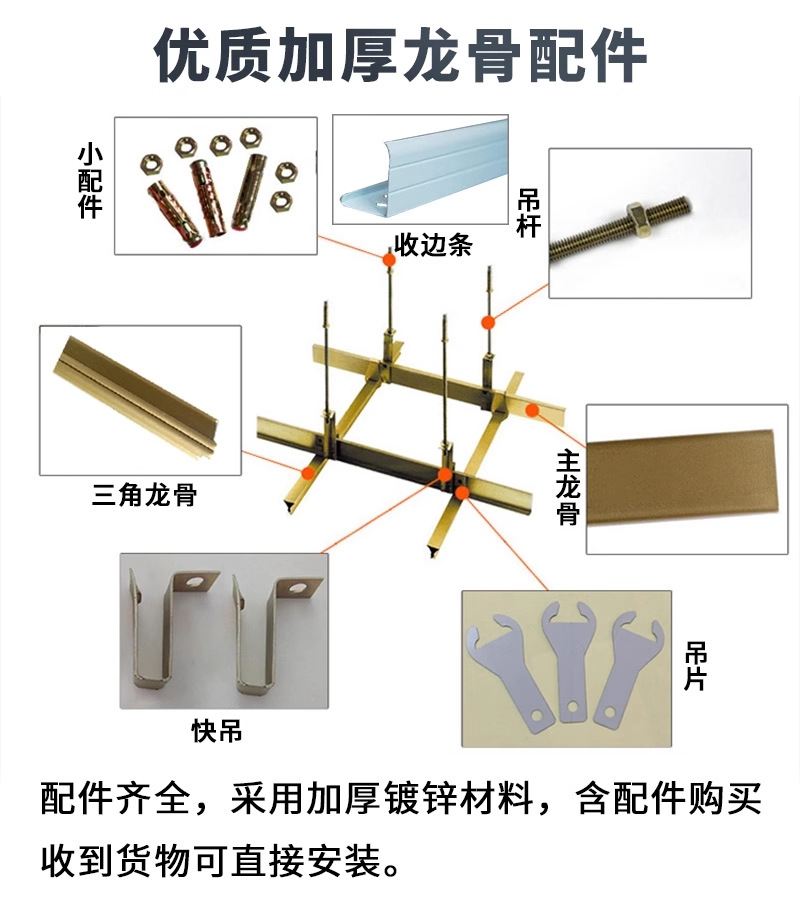 优质加厚龙骨配件

小配件

收边条

吊杆

三角龙骨

主龙骨

快吊

吊片

配件齐全，采用加厚镀锌材料，含配件购买收到货物可直接安装。