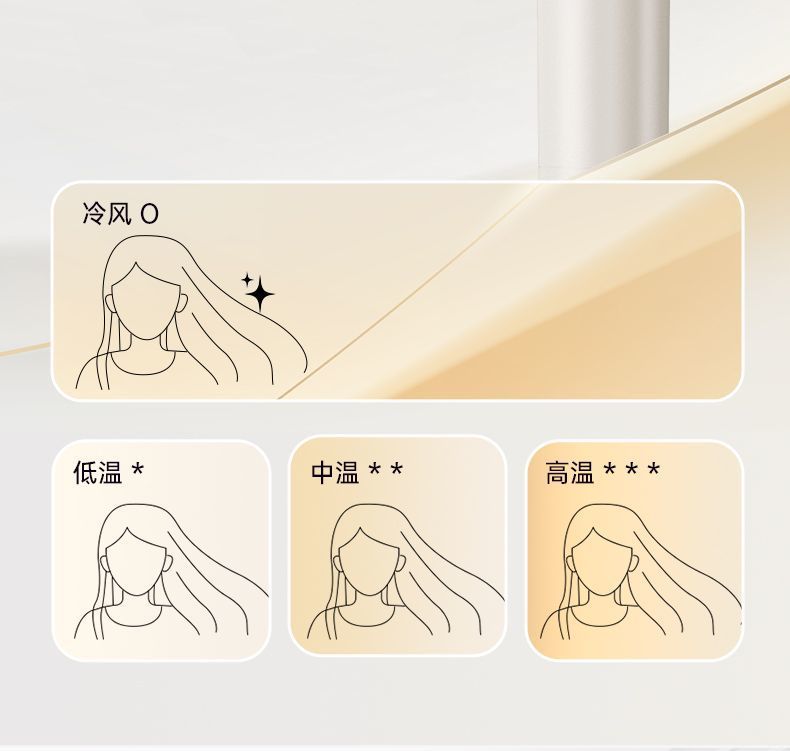 冷风 O

低温 *

中温 * *

高温 * * *