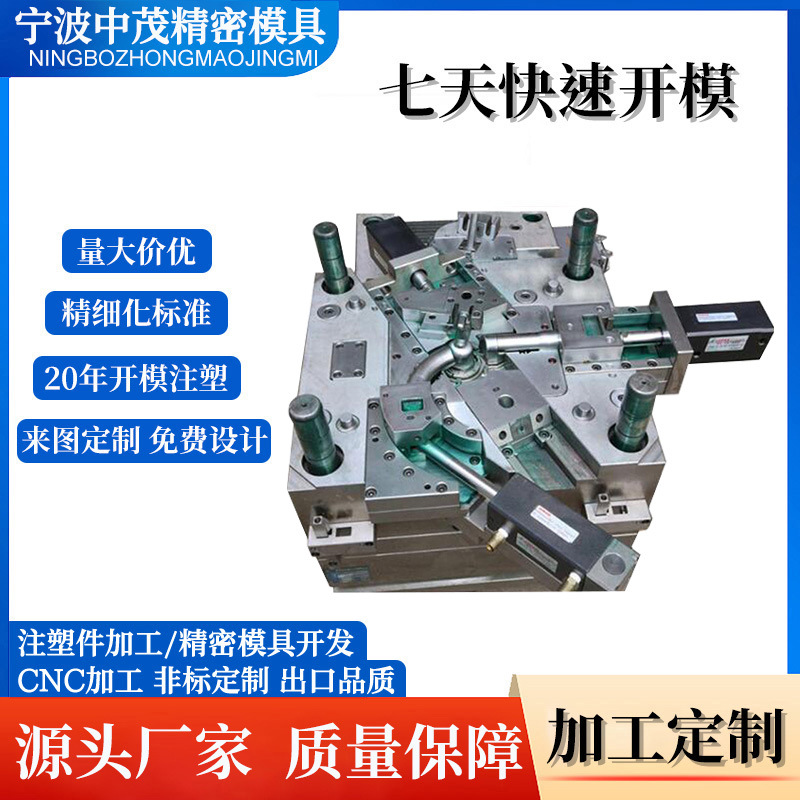 宁波中茂精密模具
NINGBOZHONGMAOJINGMI

七天快速开模

量大价优

精细化标准

20年开模注塑

来图定制 免费设计

注塑件加工/精密模具开发
CNC加工 非标定制 出口品质

源头厂家 质量保障

加工定制