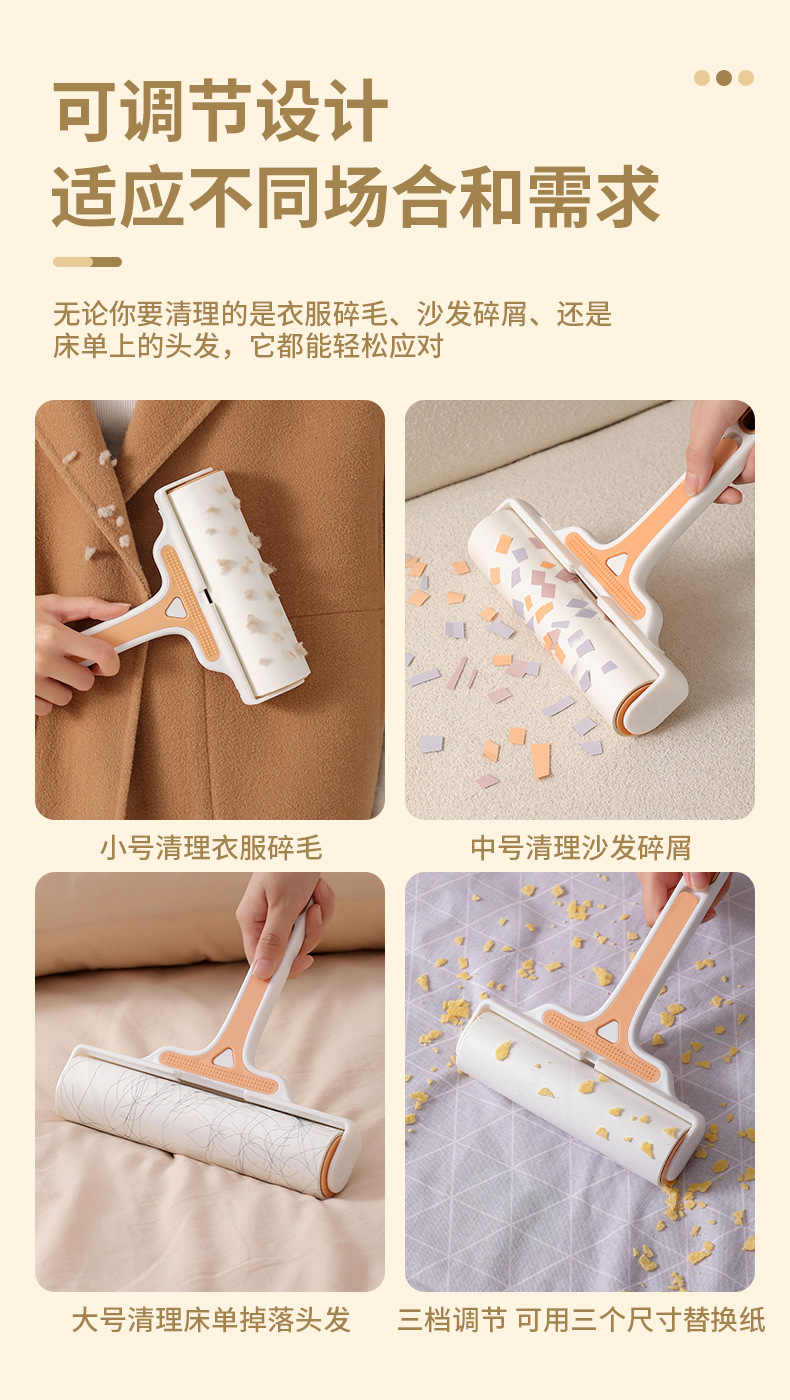 可调节设计
适应不同场合和需求

无论你要清理的是衣服碎毛、沙发碎屑、还是床单上的头发，它都能轻松应对

小号清理衣服碎毛

中号清理沙发碎屑

大号清理床单掉落头发

三档调节 可用三个尺寸替换纸