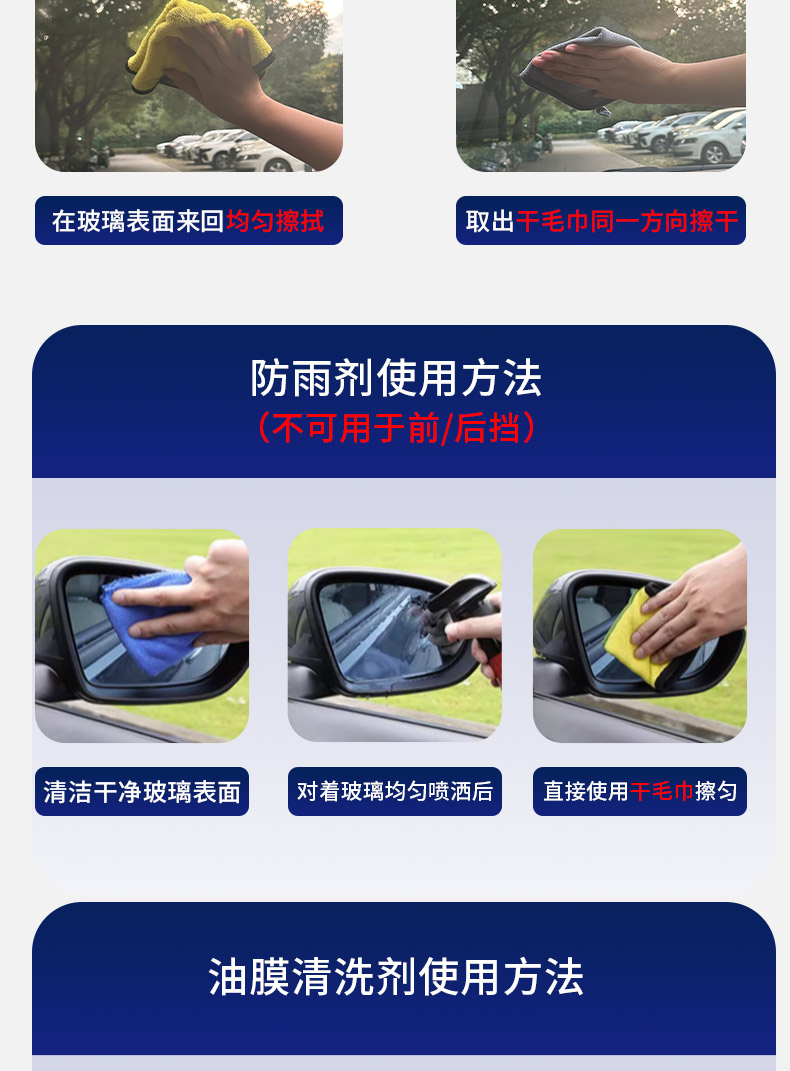 在玻璃表面来回均匀擦拭

取出干毛巾同一方向擦干

防雨剂使用方法
（不可用于前/后挡）

清洁干净玻璃表面

对着玻璃均匀喷洒后

直接使用干毛巾擦匀

油膜清洗剂使用方法