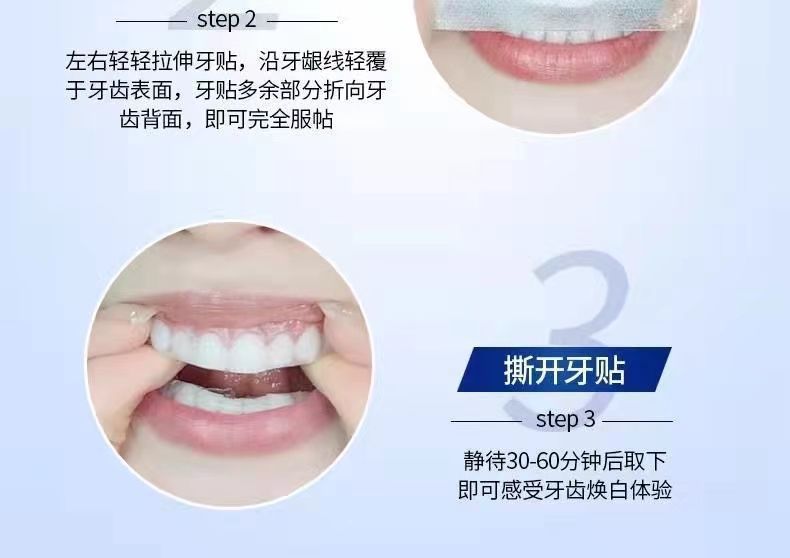 step 2

左右轻轻拉伸牙贴，沿牙龈线轻覆于牙齿表面，牙贴多余部分折向牙齿背面，即可完全服帖

3

撕开牙贴

step 3

静待30-60分钟后取下
即可感受牙齿焕白体验