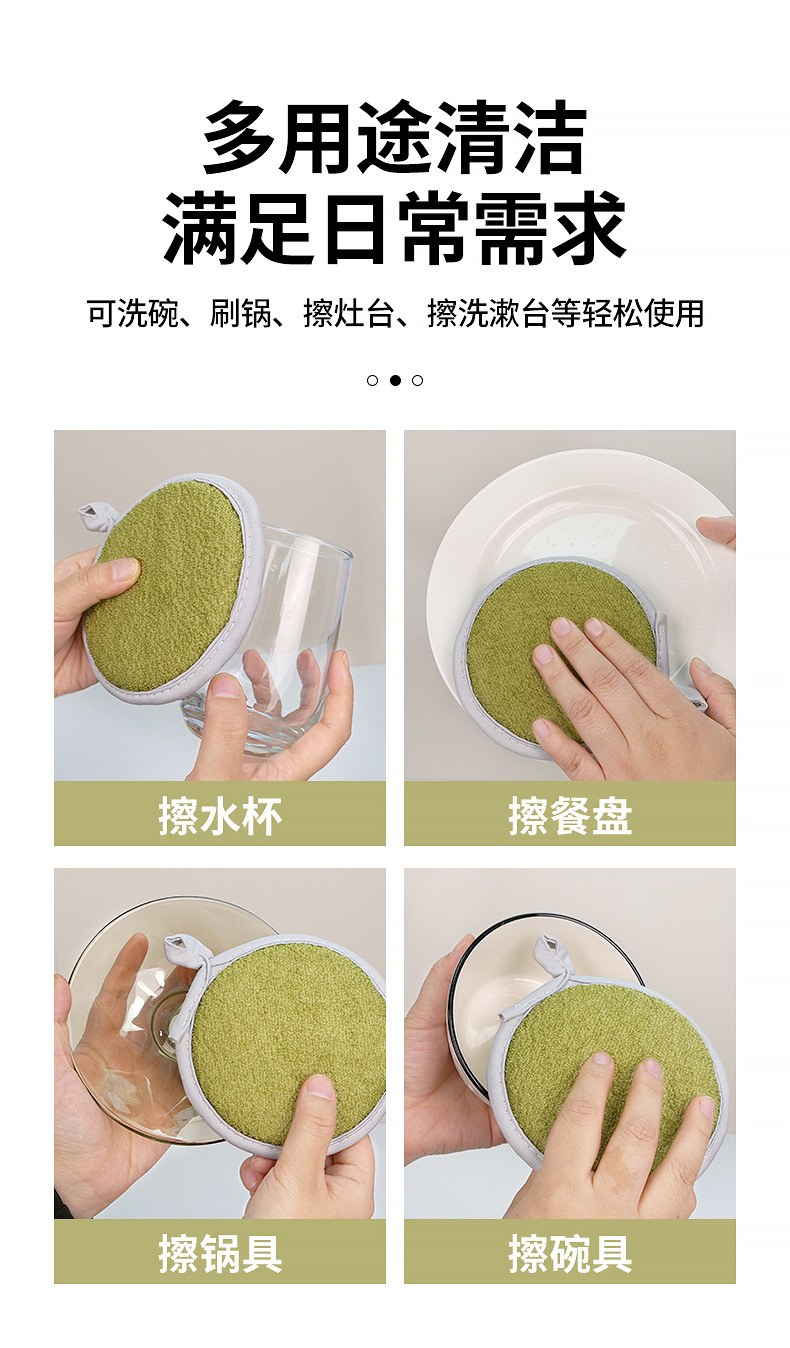 多用途清洁
满足日常需求

可洗碗、刷锅、擦灶台、擦洗漱台等轻松使用

擦水杯

擦餐盘

擦锅具

擦碗具