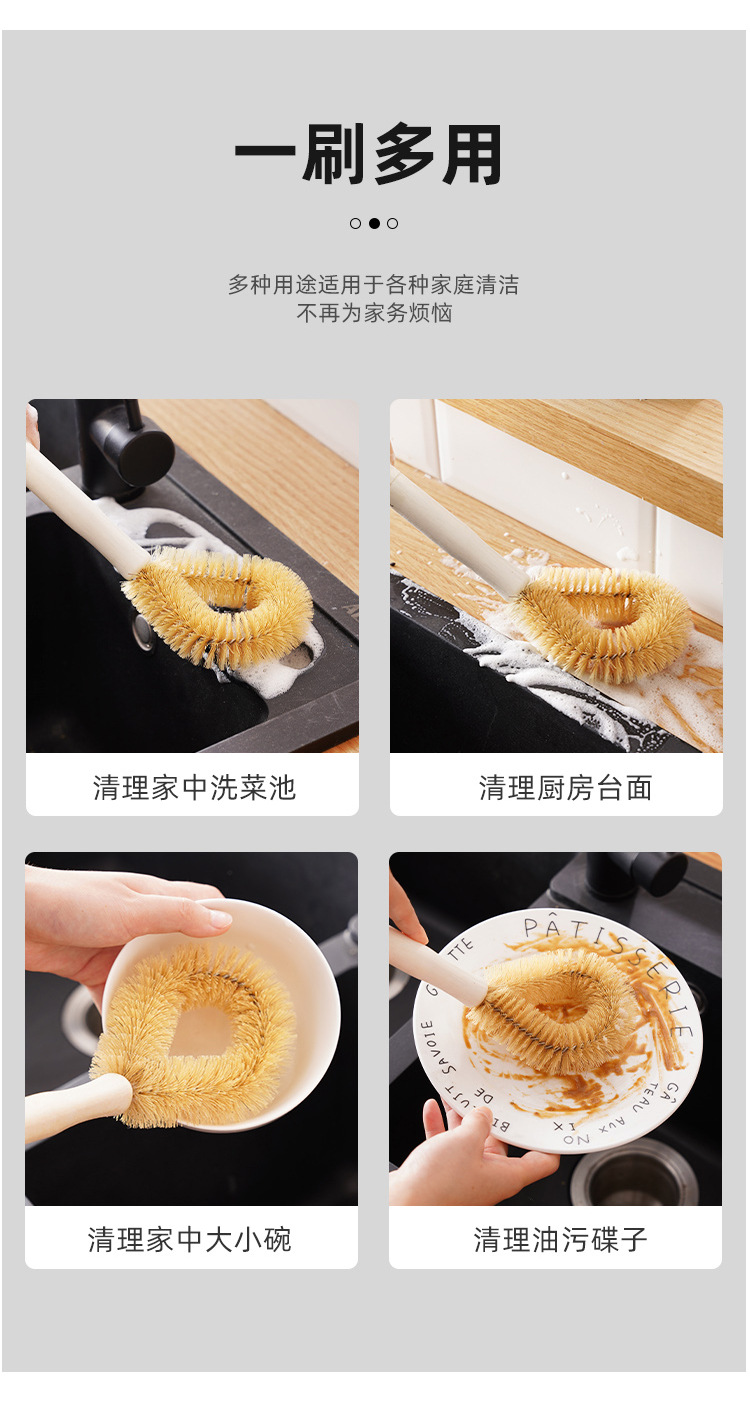 一刷多用

多种用途适用于各种家庭清洁
不再为家务烦恼

清理家中洗菜池

清理厨房台面

清理家中大小碗

PÂTISSERIE
GÂTEAU AUX NOIX
BISCUIT DE SAVOIE
GALETTE

清理油污碟子