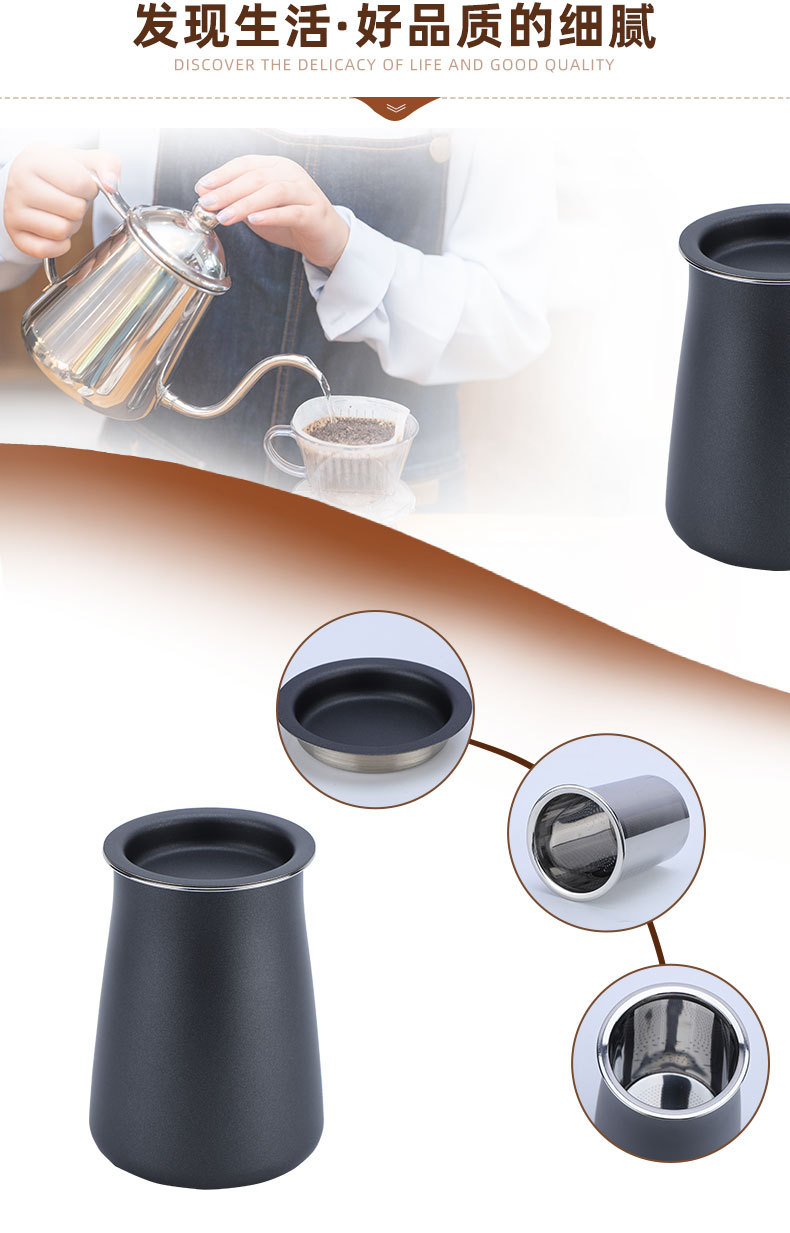 发现生活·好品质的细腻

DISCOVER THE DELICACY OF LIFE AND GOOD QUALITY