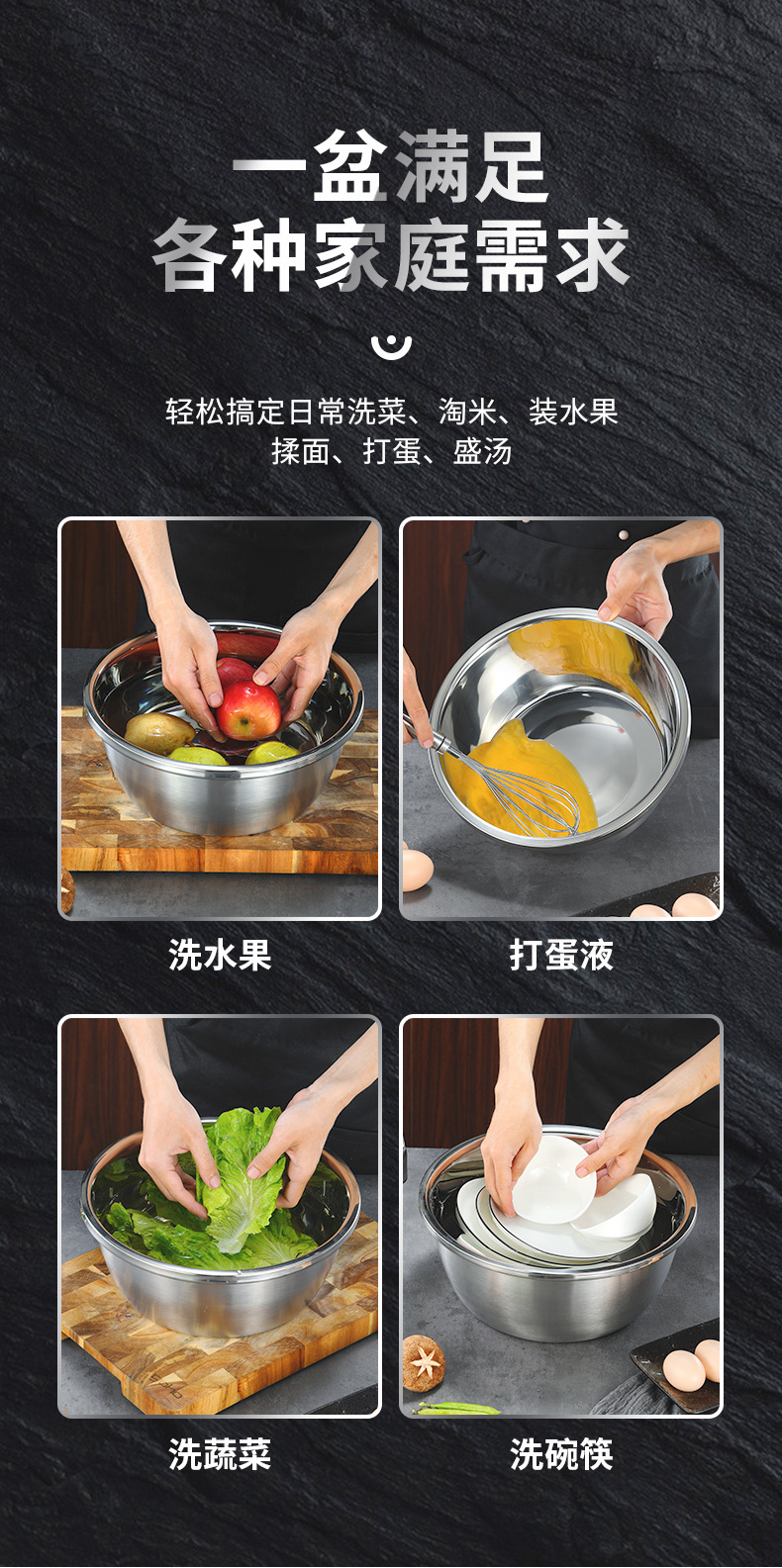 一盆满足
各种家庭需求

轻松搞定日常洗菜、淘米、装水果
揉面、打蛋、盛汤

洗水果

打蛋液

洗蔬菜

洗碗筷