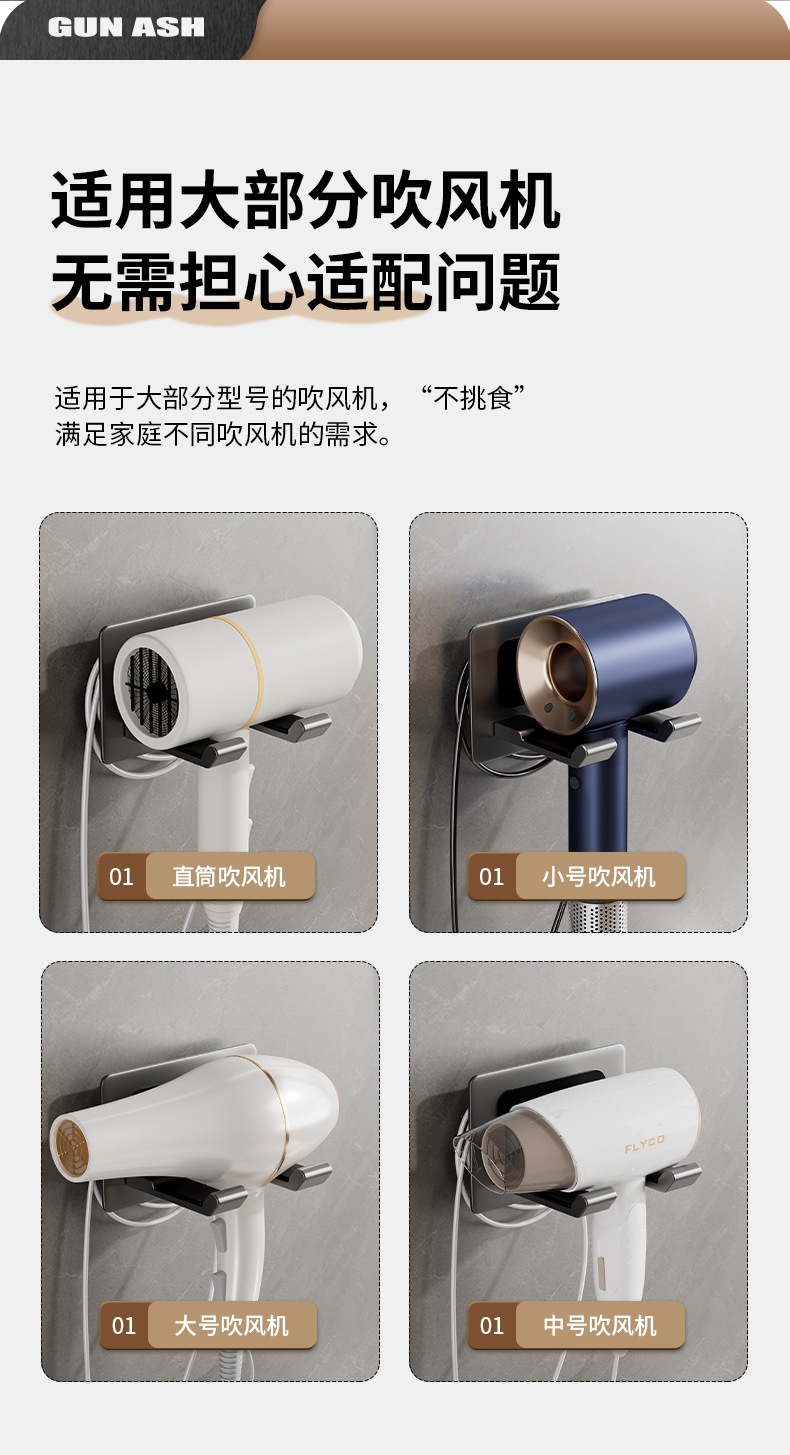 GUN ASH

适用大部分吹风机
无需担心适配问题

适用于大部分型号的吹风机，“不挑食”
满足家庭不同吹风机的需求。

01 直筒吹风机

01 小号吹风机

01 大号吹风机

FLYCO

01 中号吹风机