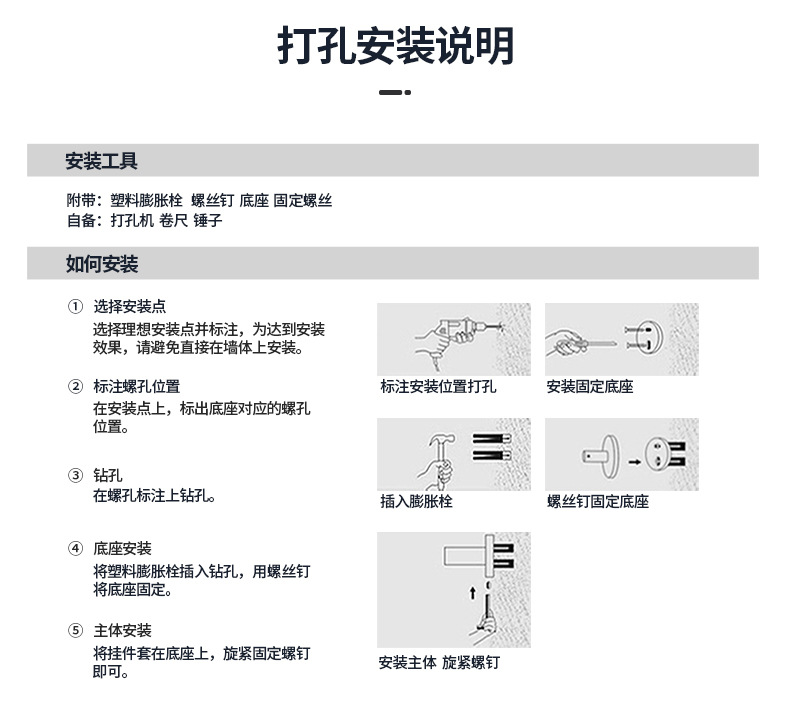 打孔安装说明

安装工具

附带：塑料膨胀栓 螺丝钉 底座 固定螺丝
自备：打孔机 卷尺 锤子

如何安装

① 选择安装点
选择理想安装点并标注，为达到安装效果，请避免直接在墙体上安装。

② 标注螺孔位置
在安装点上，标出底座对应的螺孔位置。

③ 钻孔
在螺孔标注上钻孔。

④ 底座安装
将塑料膨胀栓插入钻孔，用螺丝钉将底座固定。

⑤ 主体安装
将挂件套在底座上，旋紧固定螺钉即可。

标注安装位置打孔

安装固定底座

插入膨胀栓

螺丝钉固定底座

安装主体 旋紧螺钉