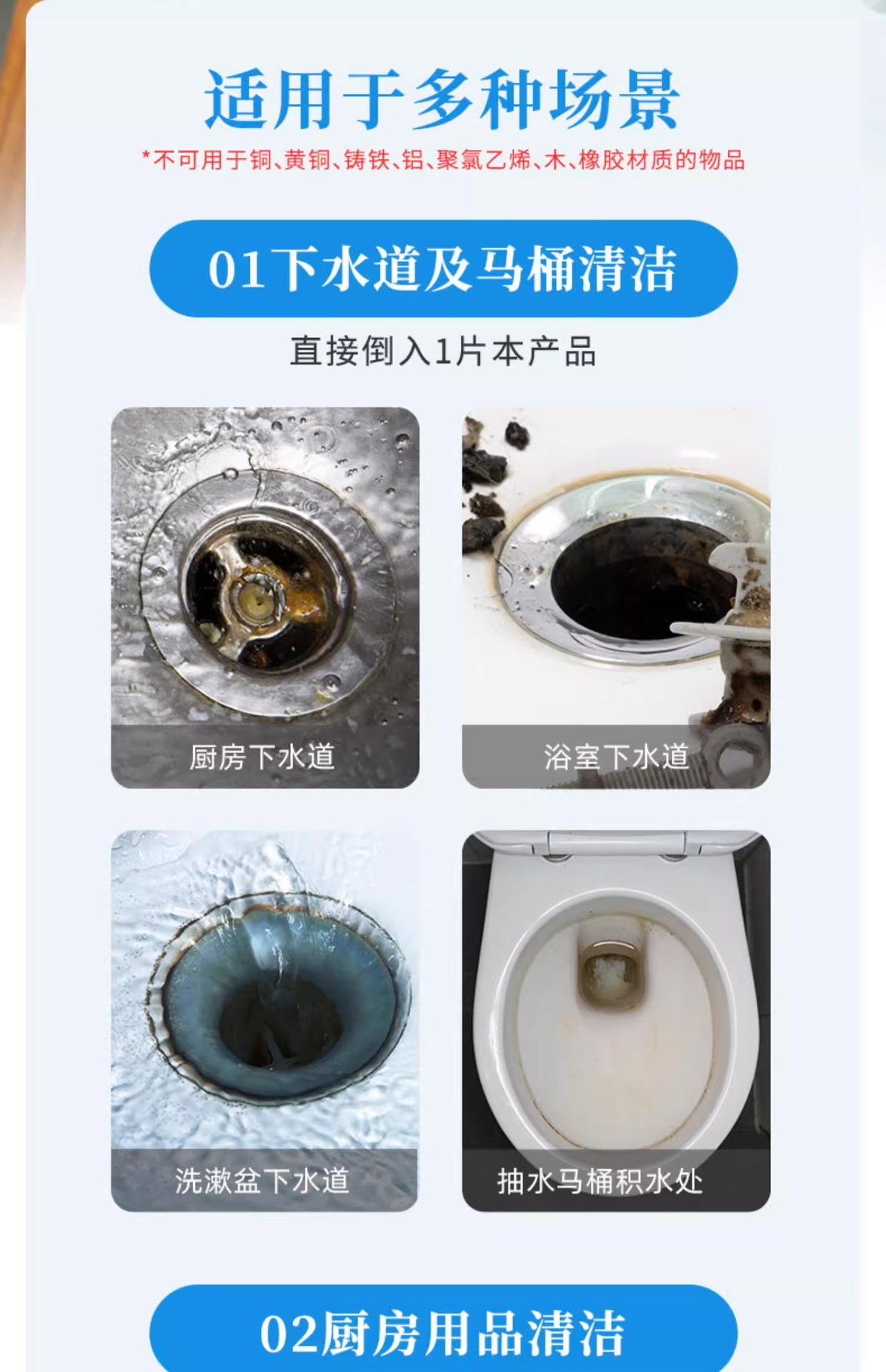 适用于多种场景

*不可用于铜、黄铜、铸铁、铝、聚氯乙烯、木、橡胶材质的物品

01下水道及马桶清洁

直接倒入1片本产品

厨房下水道

浴室下水道

洗漱盆下水道

抽水马桶积水处

02厨房用品清洁