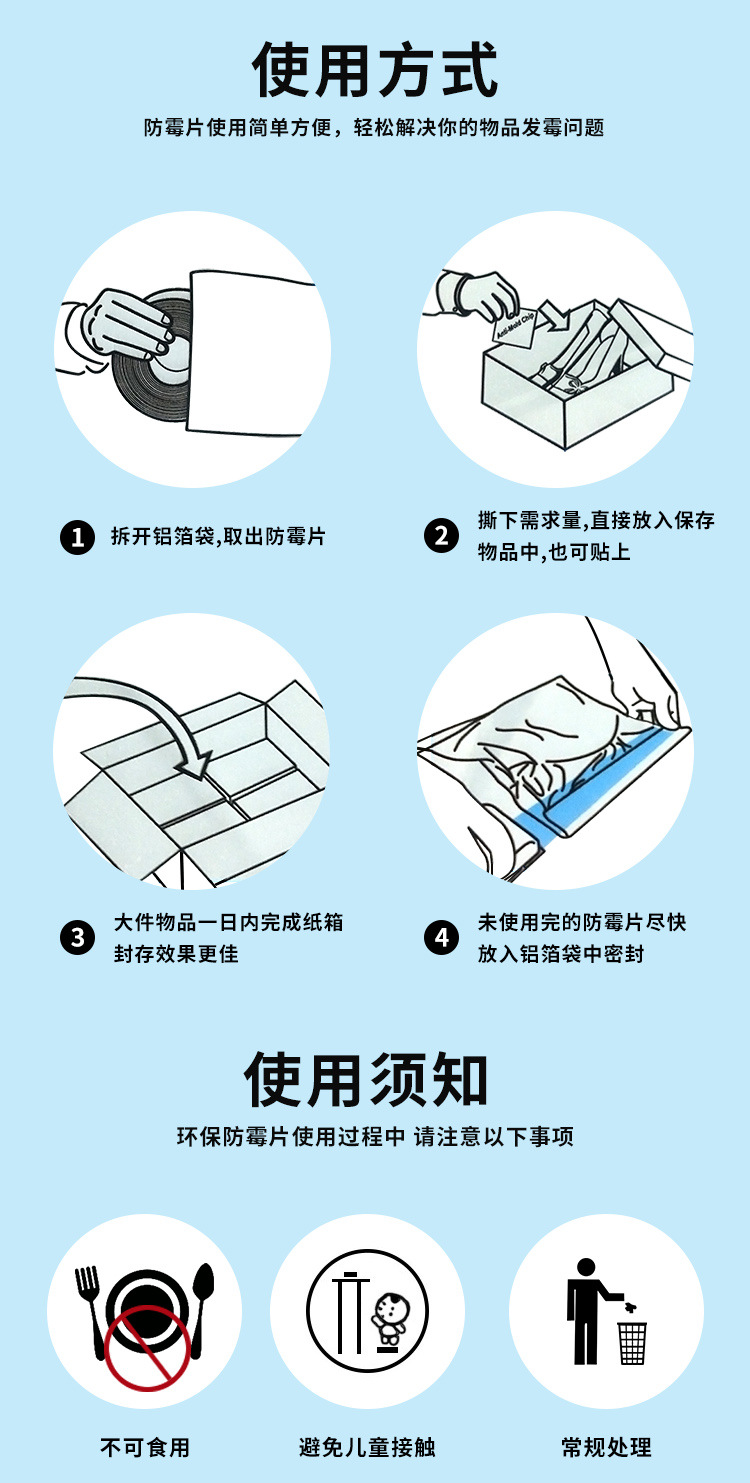 使用方式

防霉片使用简单方便，轻松解决你的物品发霉问题

Anti-Mold Chip

1 拆开铝箔袋,取出防霉片

2 撕下需求量,直接放入保存物品中,也可贴上

3 大件物品一日内完成纸箱封存效果更佳

4 未使用完的防霉片尽快放入铝箔袋中密封

使用须知

环保防霉片使用过程中 请注意以下事项

不可食用

避免儿童接触

常规处理