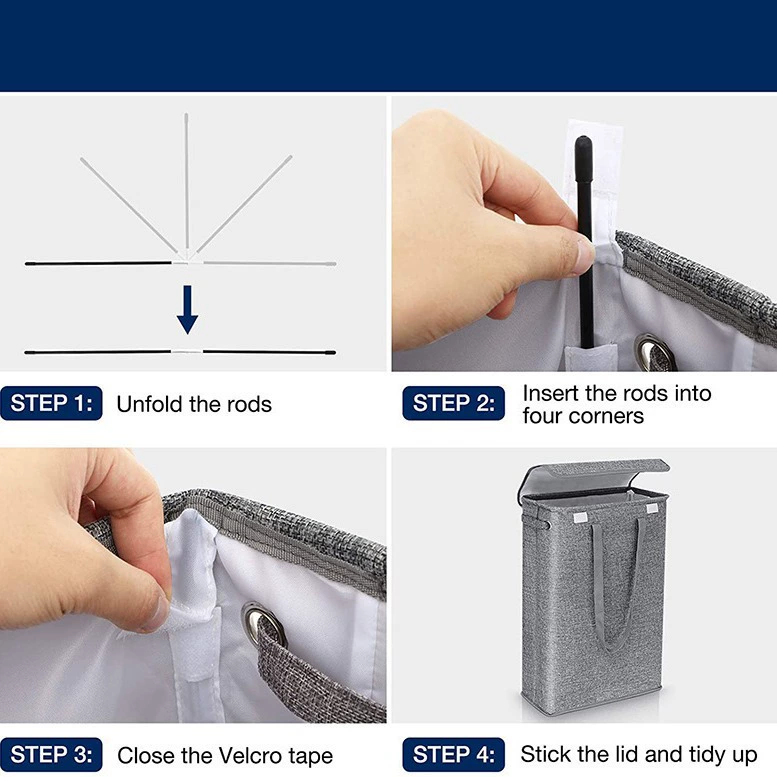 STEP 1: Unfold the rods

STEP 2: Insert the rods into four corners

STEP 3: Close the Velcro tape

STEP 4: Stick the lid and tidy up