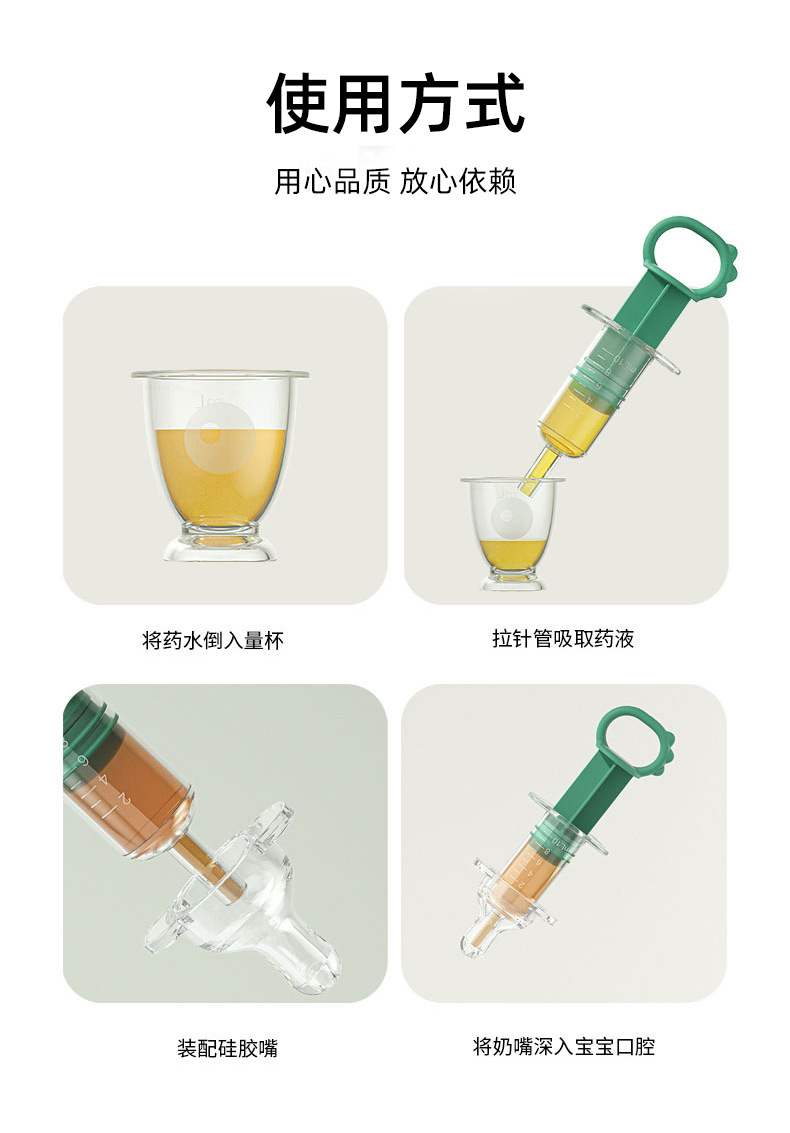 使用方式

用心品质 放心依赖

将药水倒入量杯

拉针管吸取药液

装配硅胶嘴

将奶嘴深入宝宝口腔