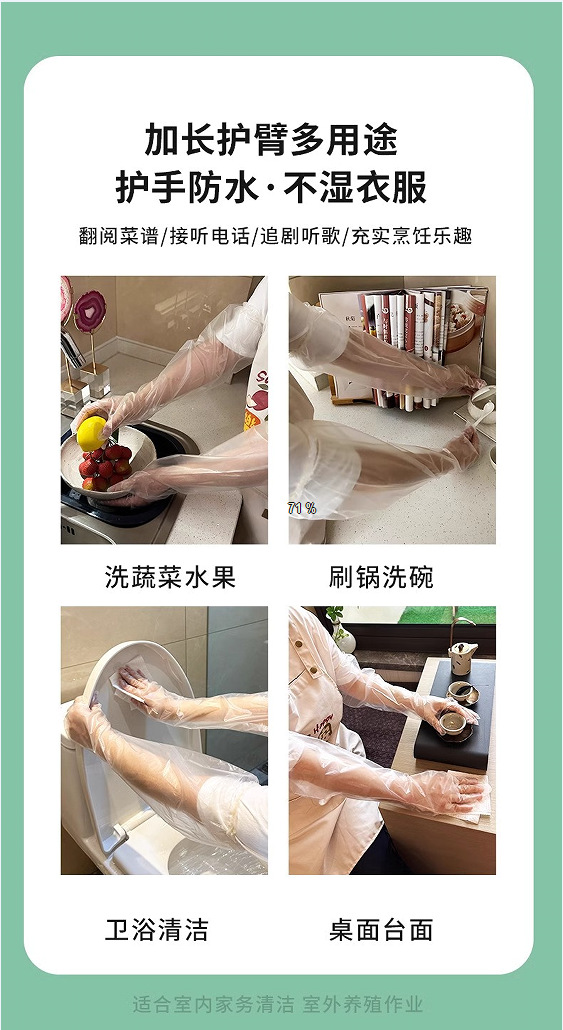 加长护臂多用途
护手防水·不湿衣服

翻阅菜谱/接听电话/追剧听歌/充实烹饪乐趣

71 %

洗蔬菜水果

刷锅洗碗

卫浴清洁

桌面台面

适合室内家务清洁 室外养殖作业