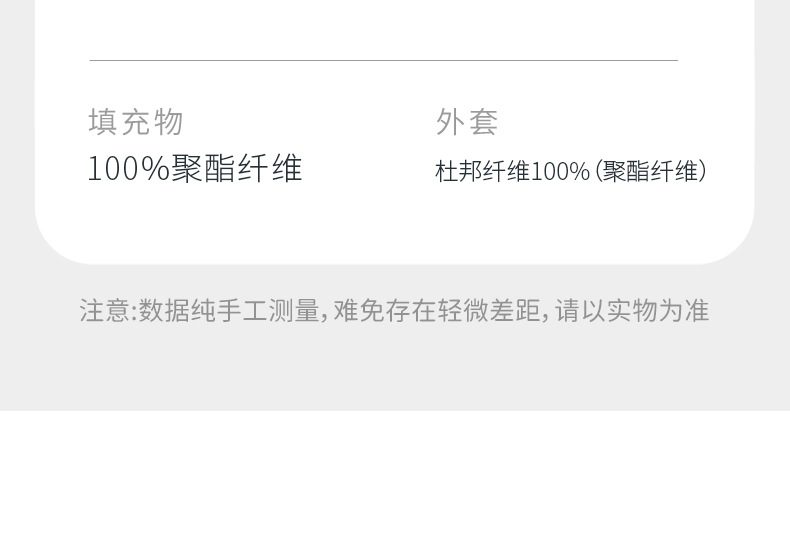 填充物
100%聚酯纤维

外套
杜邦纤维100%(聚酯纤维)

注意:数据纯手工测量,难免存在轻微差距,请以实物为准