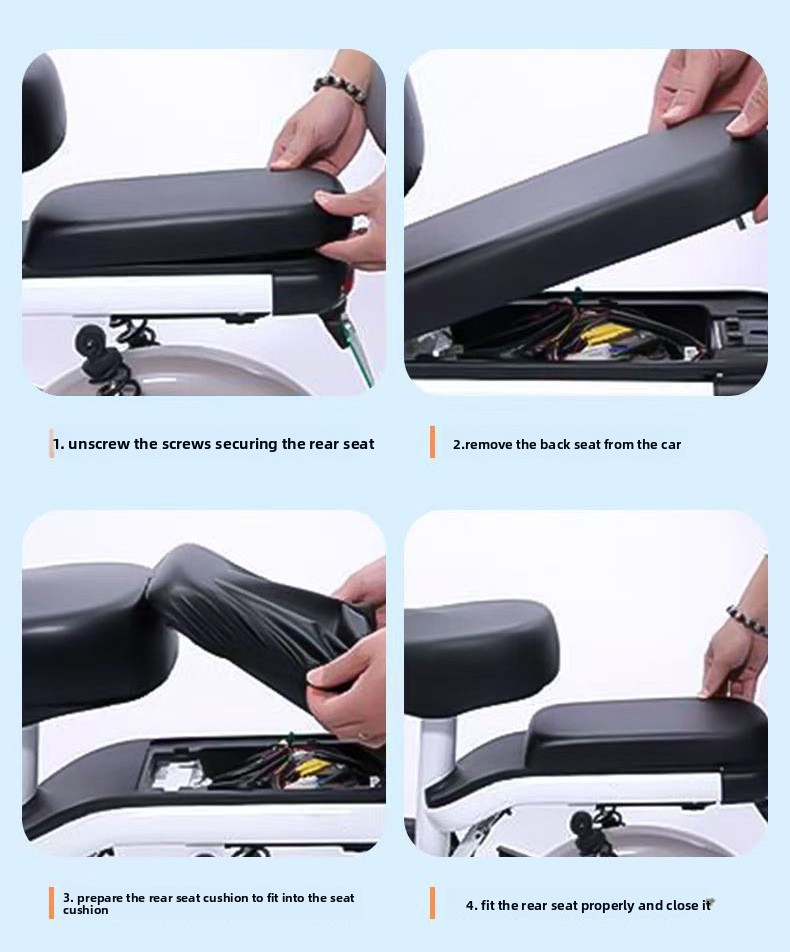 1. unscrew the screws securing the rear seat

2.remove the back seat from the car

3. prepare the rear seat cushion to fit into the seat cushion

4. fit the rear seat properly and close it