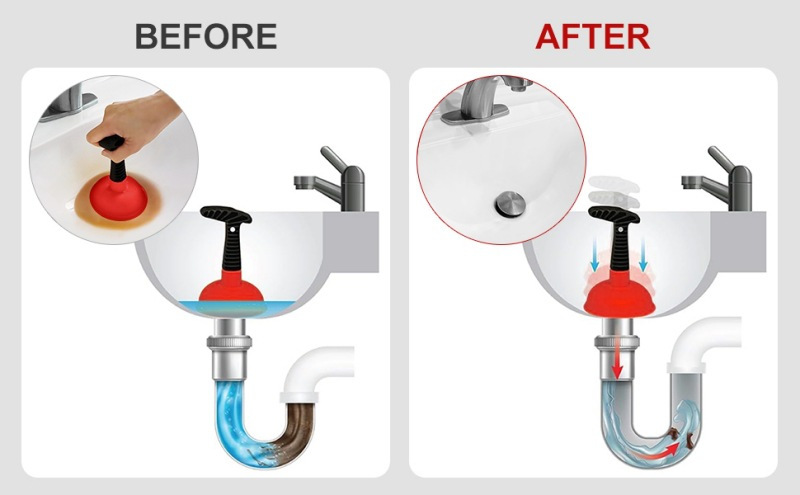 BEFORE

AFTER