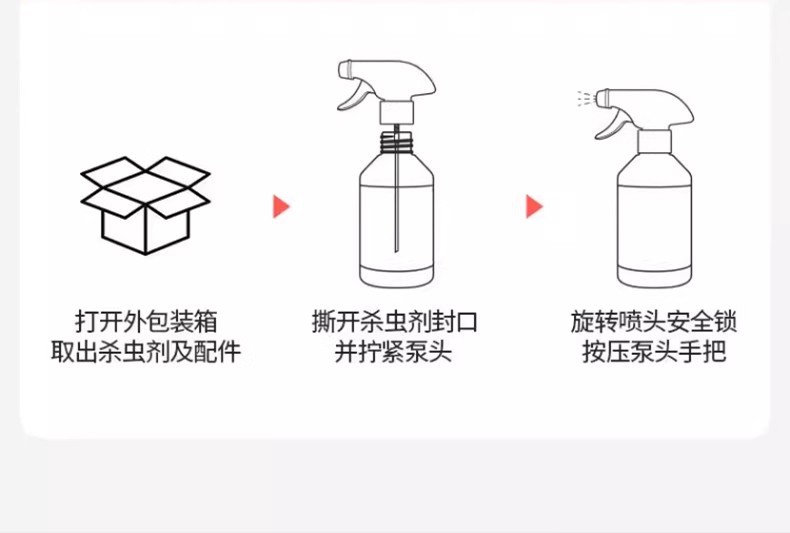 打开外包装箱
取出杀虫剂及配件

撕开杀虫剂封口
并拧紧泵头

旋转喷头安全锁
按压泵头手把