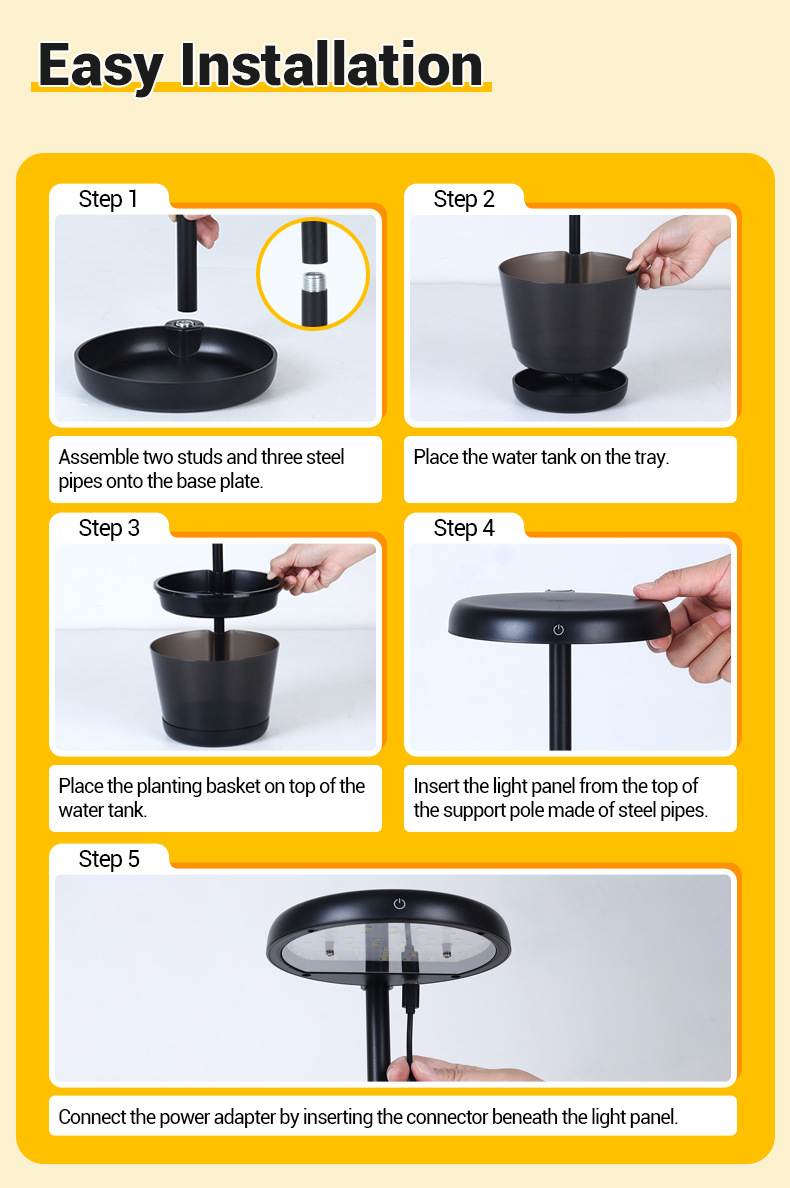 Easy Installation

Step 1

Assemble two studs and three steel pipes onto the base plate.

Step 2

Place the water tank on the tray.

Step 3

Place the planting basket on top of the water tank.

Step 4

Insert the light panel from the top of the support pole made of steel pipes.

Step 5

Connect the power adapter by inserting the connector beneath the light panel.