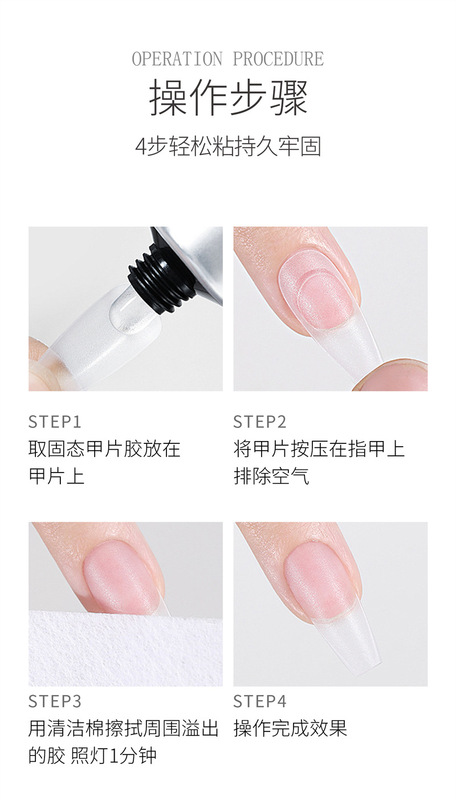 OPERATION PROCEDURE

操作步骤

4步轻松粘持久牢固

STEP1
取固态甲片胶放在甲片上

STEP2
将甲片按压在指甲上排除空气

STEP3
用清洁棉擦拭周围溢出的胶 照灯1分钟

STEP4
操作完成效果