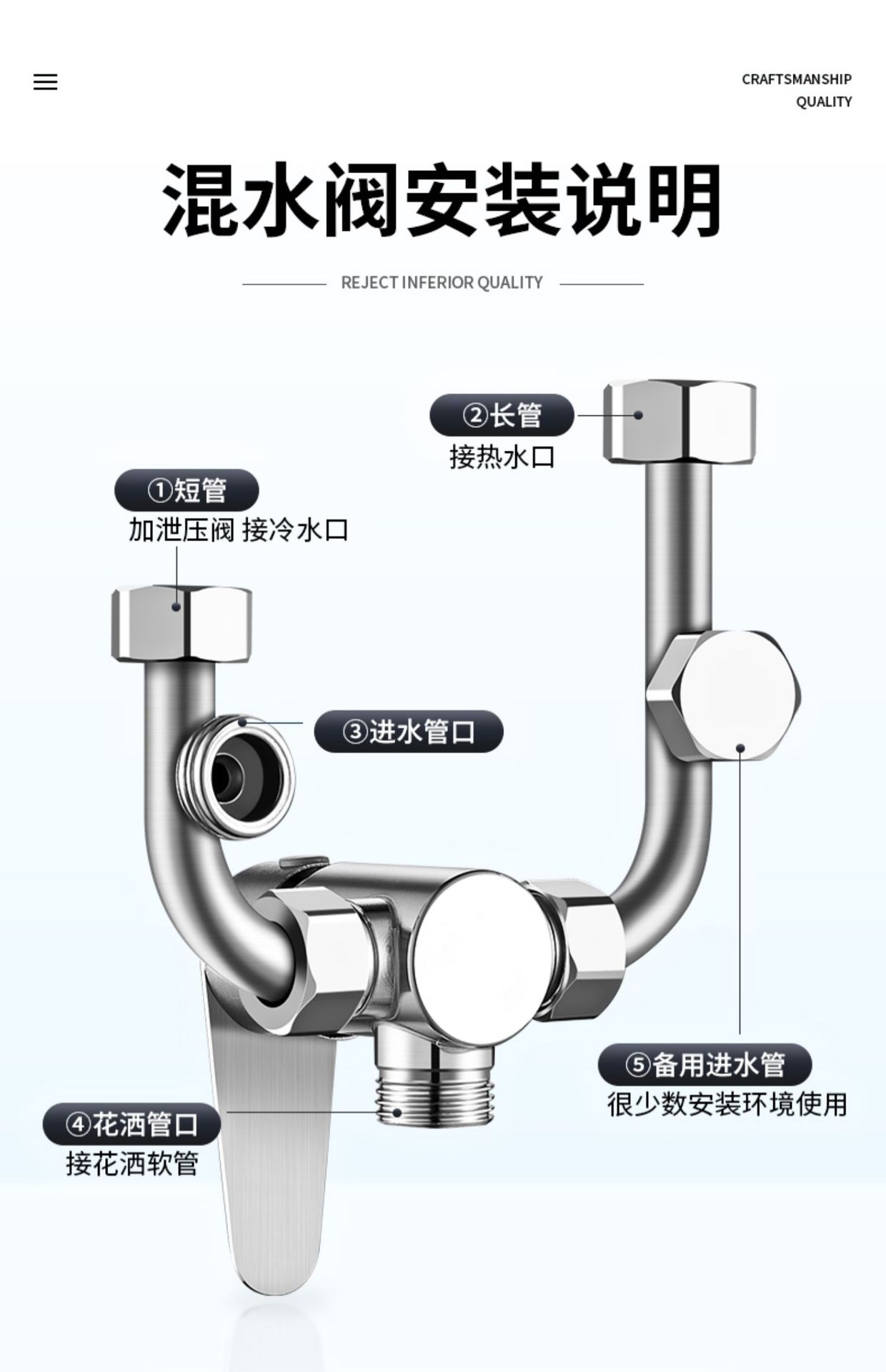 CRAFTSMANSHIP
QUALITY

混水阀安装说明

REJECT INFERIOR QUALITY

②长管
接热水口

①短管
加泄压阀 接冷水口

③进水管口

⑤备用进水管
很少数安装环境使用

④花洒管口
接花洒软管