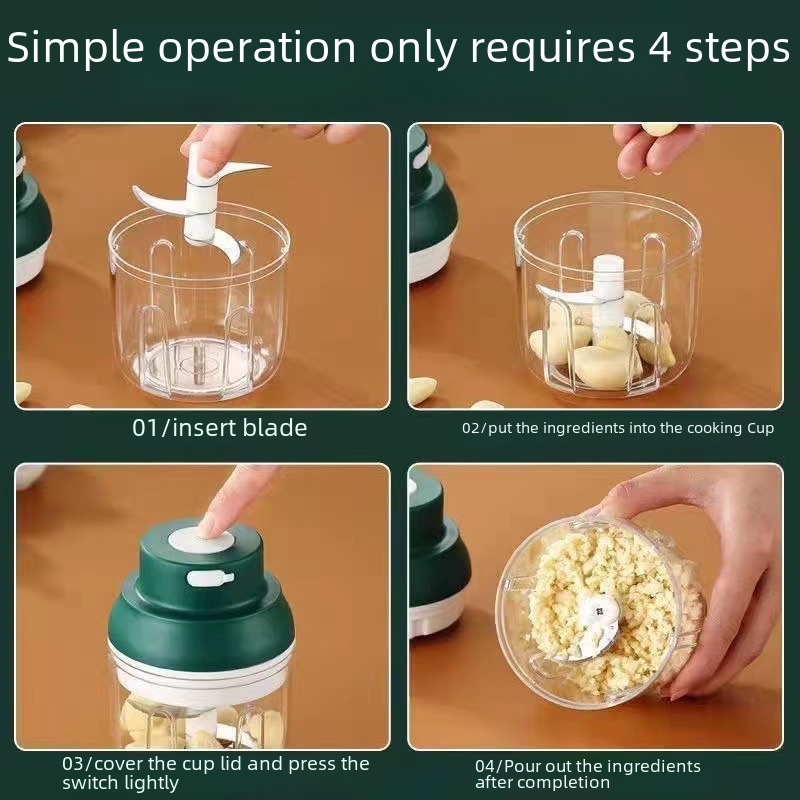 Simple operation only requires 4 steps

01/insert blade

02/put the ingredients into the cooking Cup

03/cover the cup lid and press the switch lightly

04/Pour out the ingredients after completion