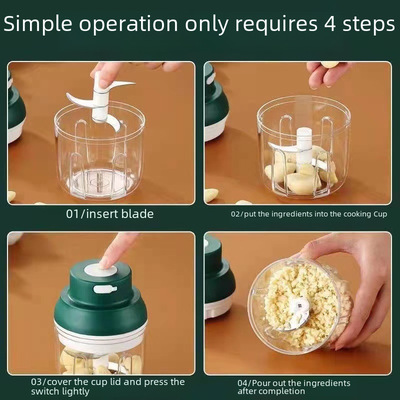 Simple operation only requires 4 steps

01/insert blade

02/put the ingredients into the cooking Cup

03/cover the cup lid and press the switch lightly

04/Pour out the ingredients after completion