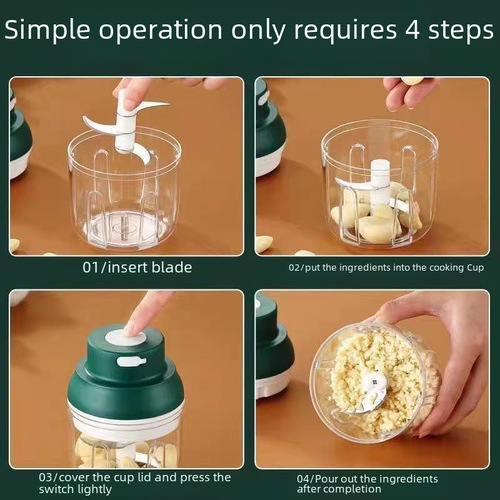 Simple operation only requires 4 steps

01/insert blade

02/put the ingredients into the cooking Cup

03/cover the cup lid and press the switch lightly

04/Pour out the ingredients after completion