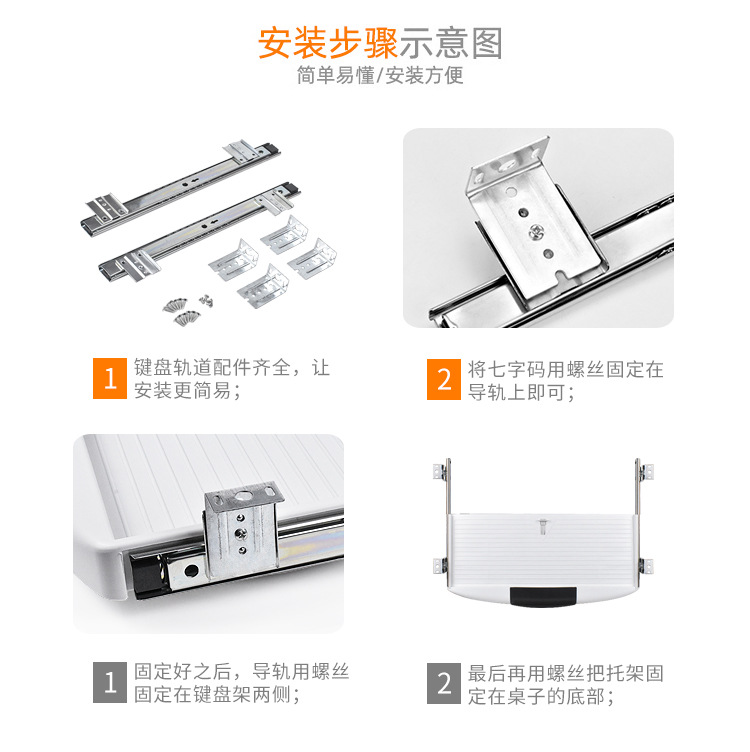 安装步骤示意图
简单易懂/安装方便

1 键盘轨道配件齐全，让安装更简易；

2 将七字码用螺丝固定在导轨上即可；

1 固定好之后，导轨用螺丝固定在键盘架两侧；

2 最后再用螺丝把托架固定在桌子的底部；