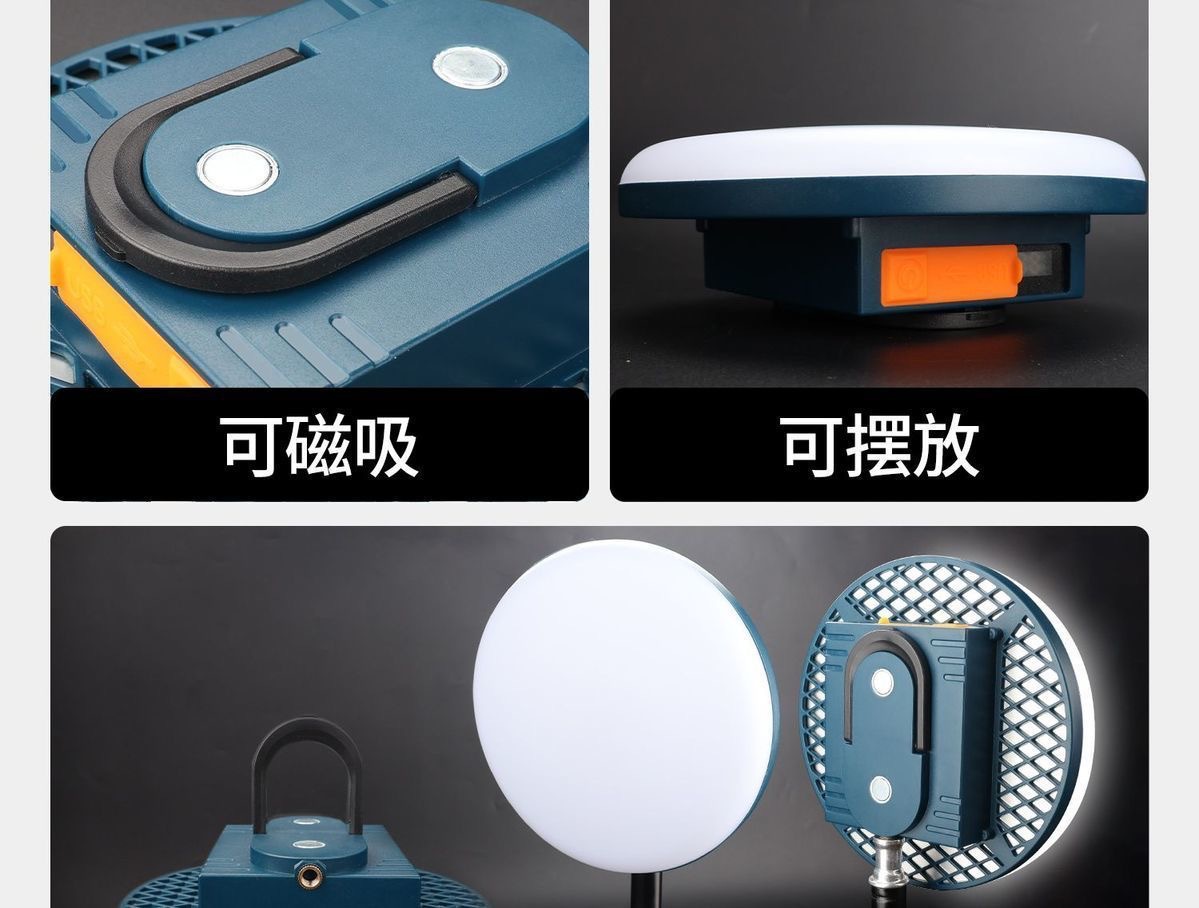 可磁吸

可摆放