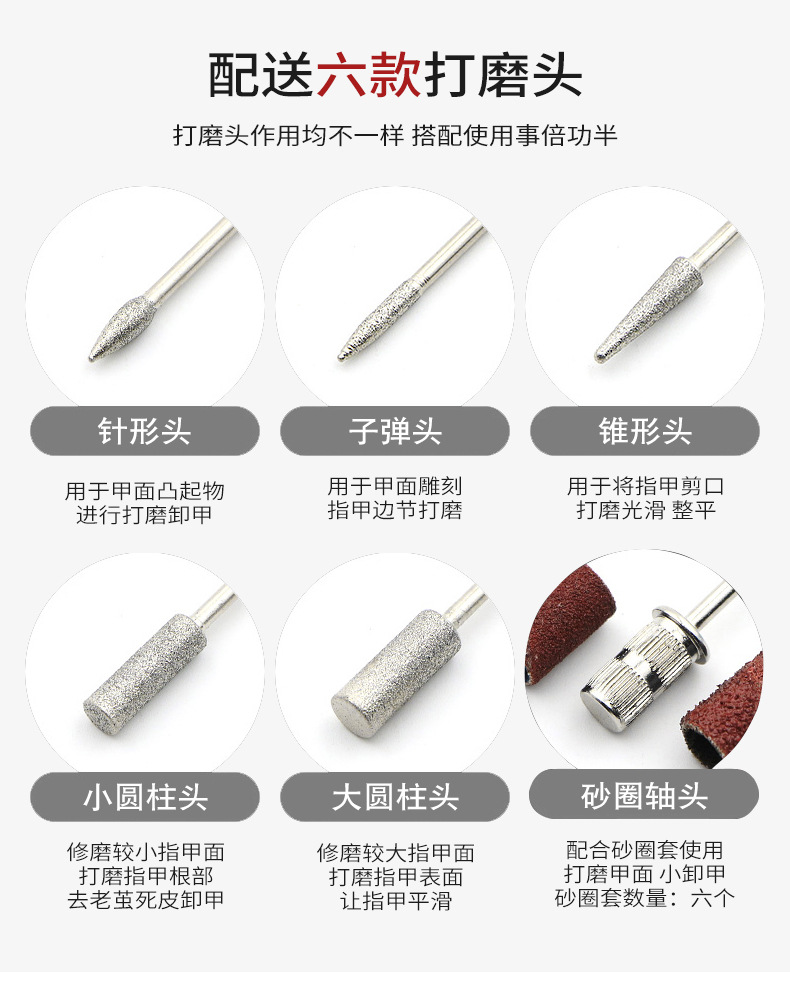 配送六款打磨头

打磨头作用均不一样 搭配使用事倍功半

针形头

用于甲面凸起物
进行打磨卸甲

子弹头

用于甲面雕刻
指甲边节打磨

锥形头

用于将指甲剪口
打磨光滑 整平

小圆柱头

修磨较小指甲面
打磨指甲根部
去老茧死皮卸甲

大圆柱头

修磨较大指甲面
打磨指甲表面
让指甲平滑

砂圈轴头

配合砂圈套使用
打磨甲面 小卸甲
砂圈套数量：六个