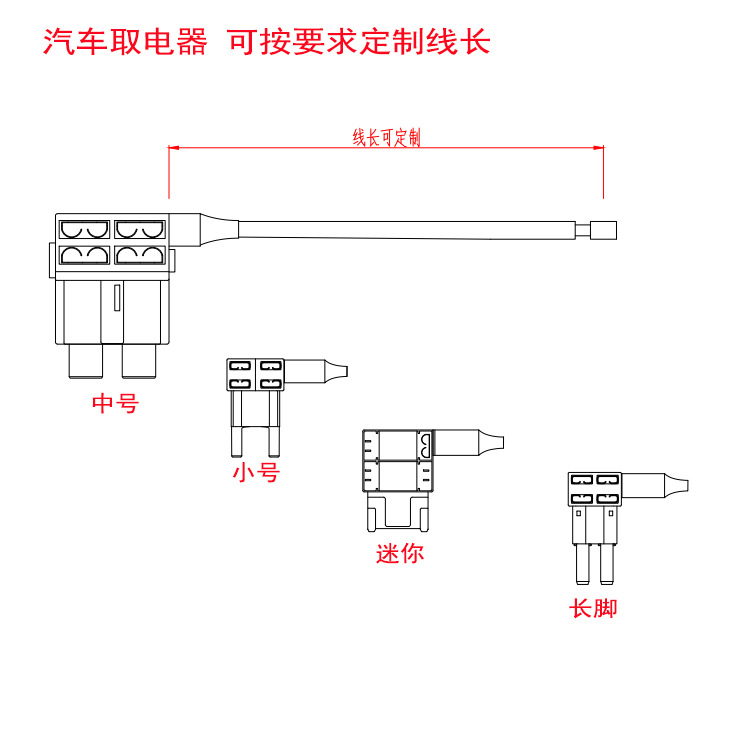 汽车取电器 可按要求定制线长

线长可定制

中号

小号

迷你

长脚